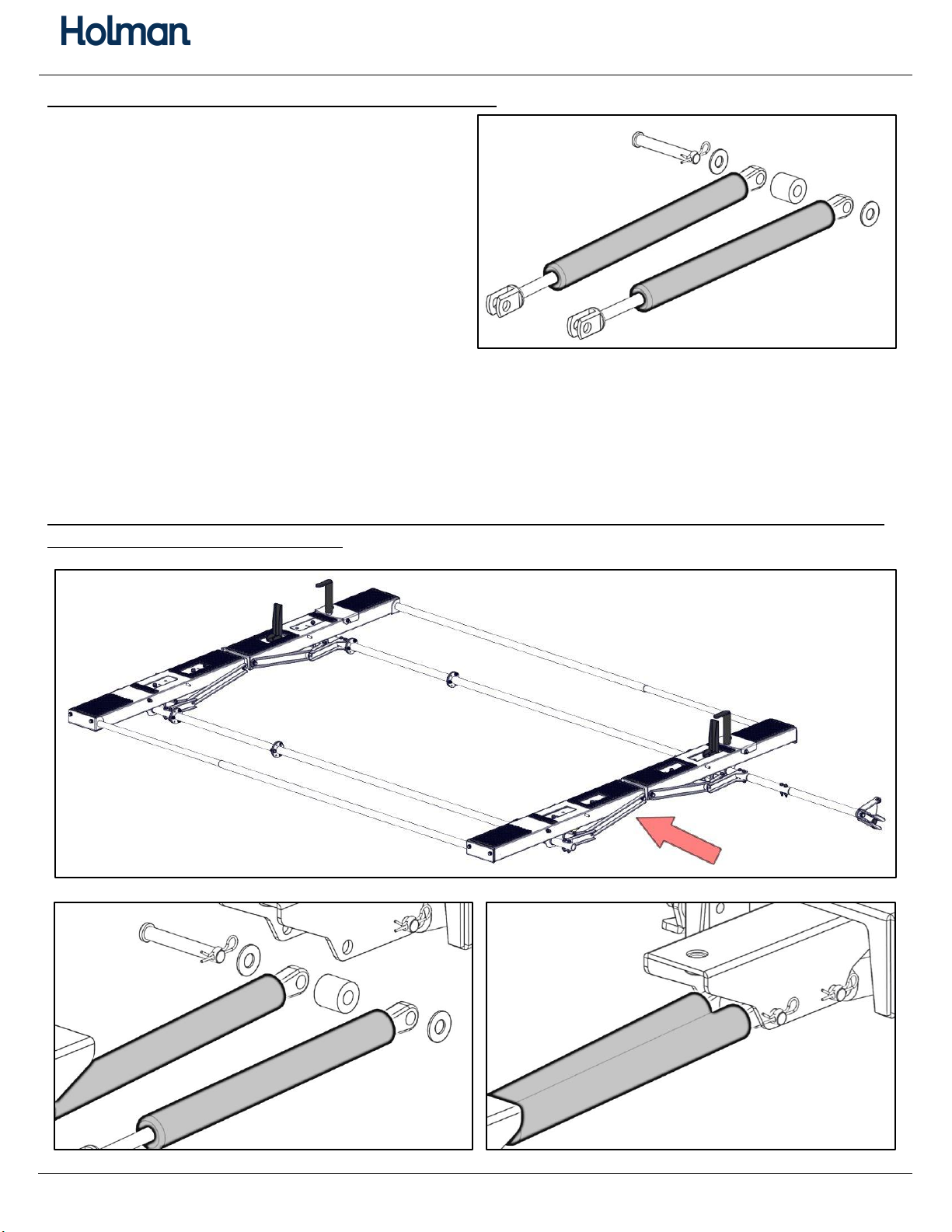 Holman