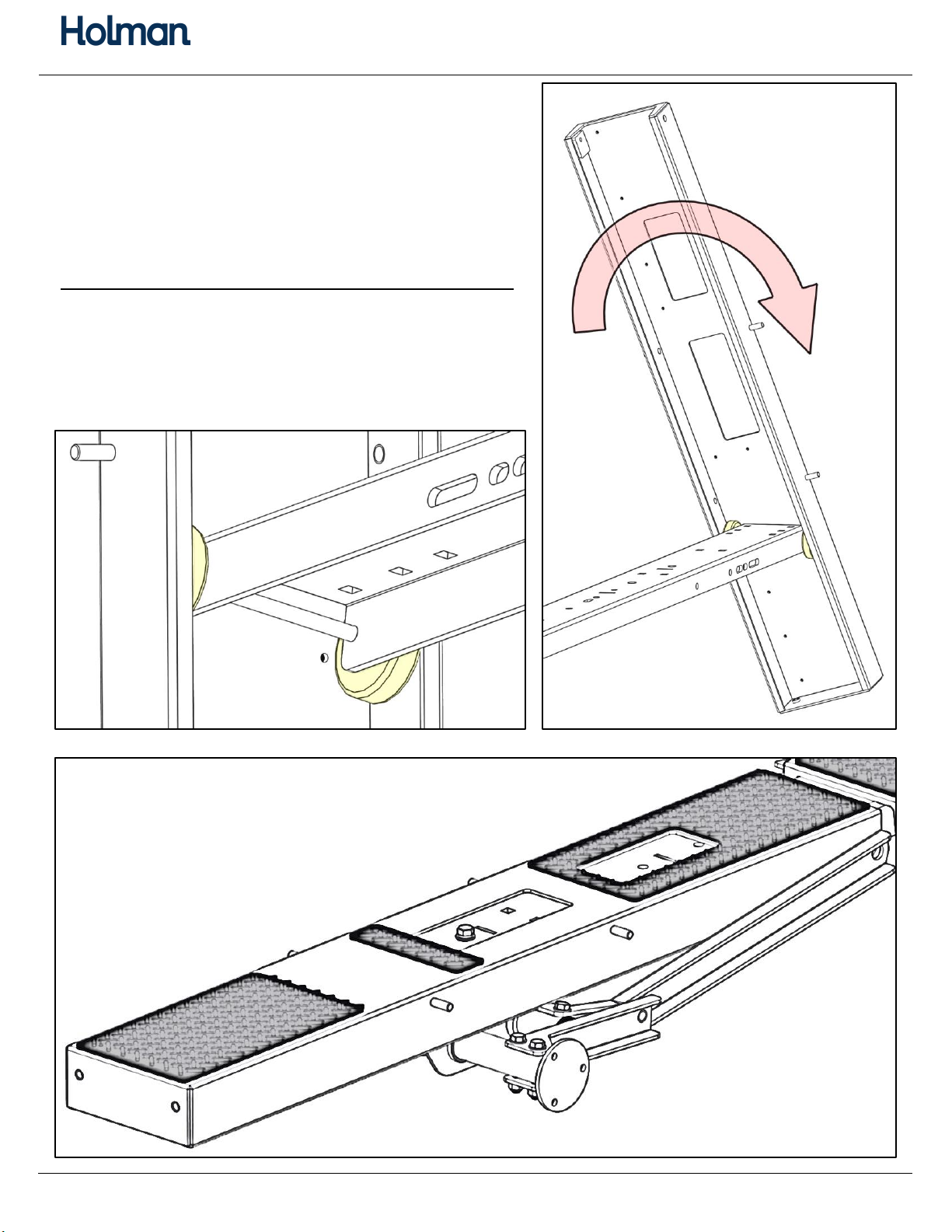 Holman