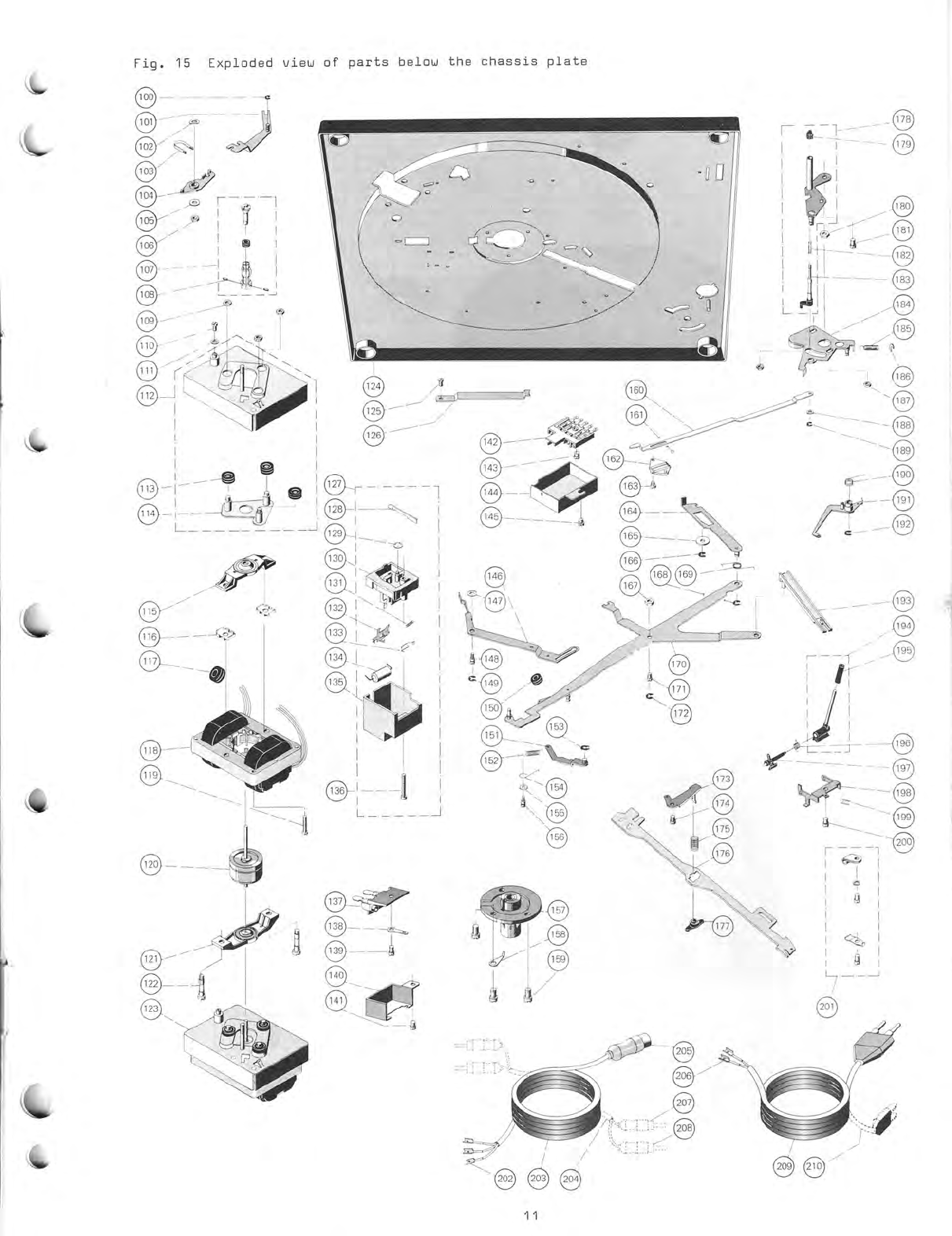 Fig. 15 Exploded view of parts below the chassis plate

100
101
102
103
104
105
106
107
108
109
110
111
112
113
114
115
116
117
118
119
120
121
122
123
124
125
126
127
128
129
130
131
132
133
134
135
136
137
138
139
140
141
142
143
144
145
146
147
148
149
150
151
152
153
154
155
156
157
158
159
160
161
162
163
164
165
166
167
168
169
170
171
172
173
174
175
176
177
178
179
180
181
182
183
184
185
186
187
188
189
190
191
192
193
194
195
196
197
198
199
200
201
202
203
204
205
206
207
208
209
210

11