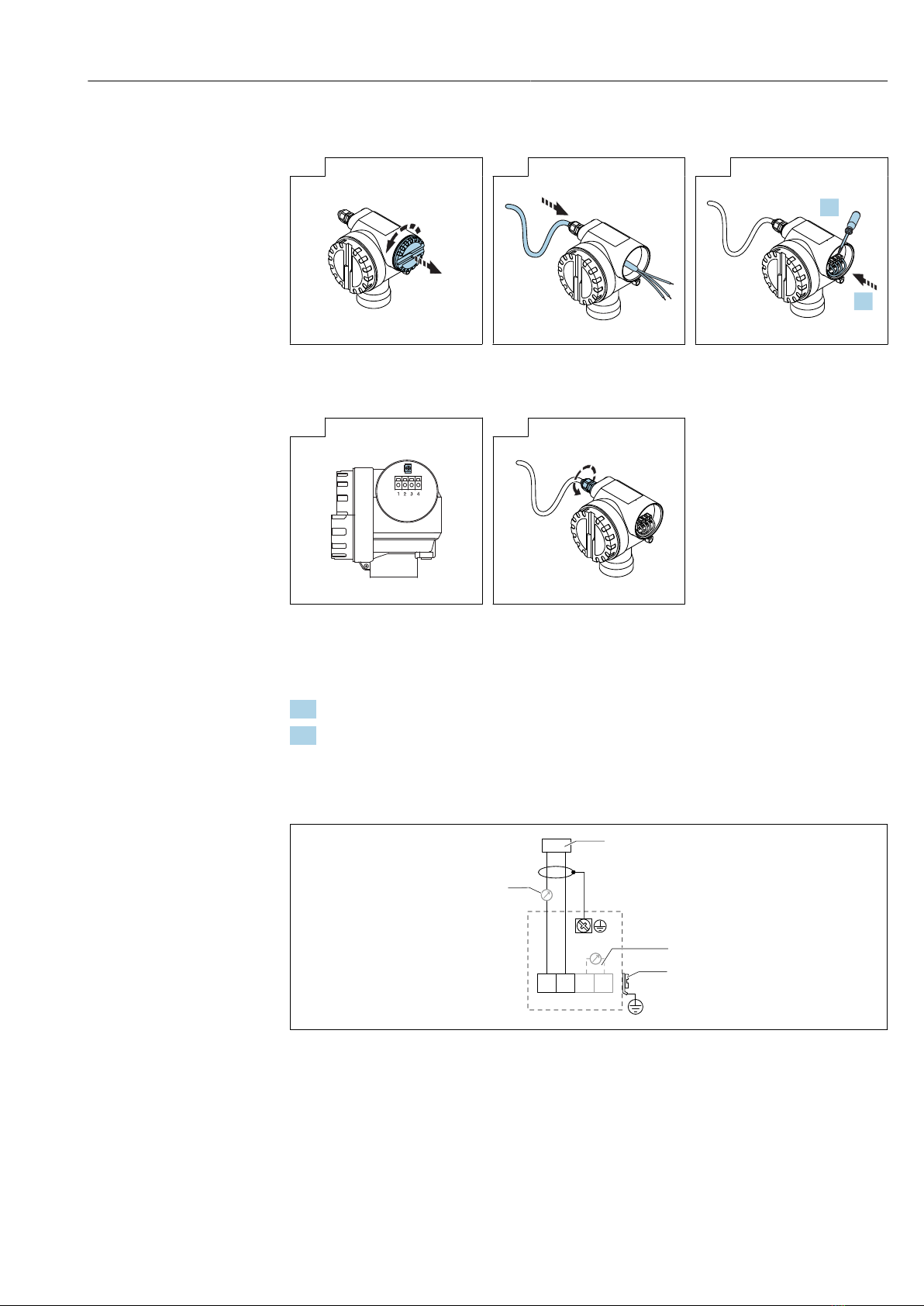 1 2 3 4