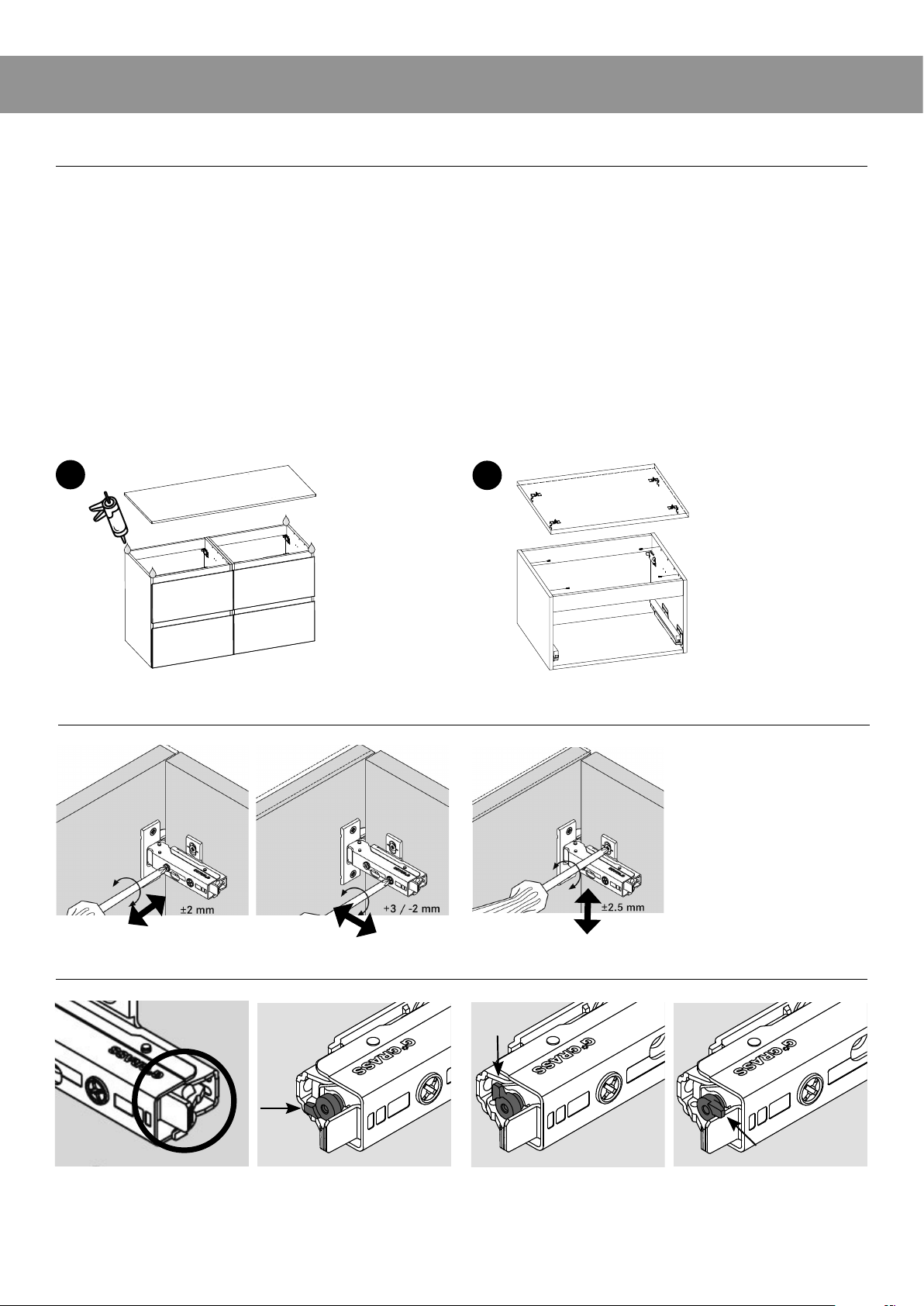 ±2 mm

+3 / -2 mm

±2.5 mm

GRASS

GRASS

GRASS

GRASS