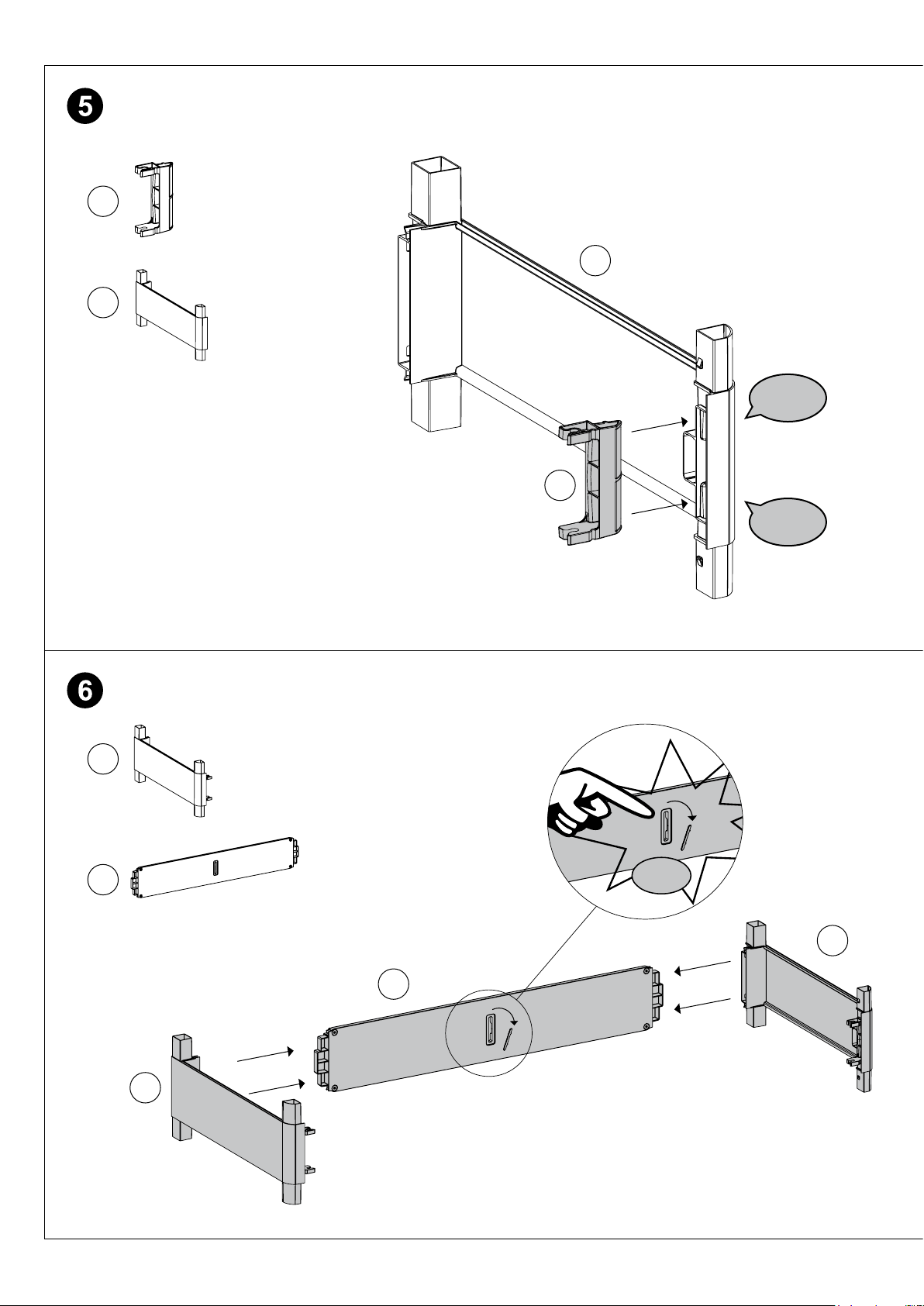 5

6