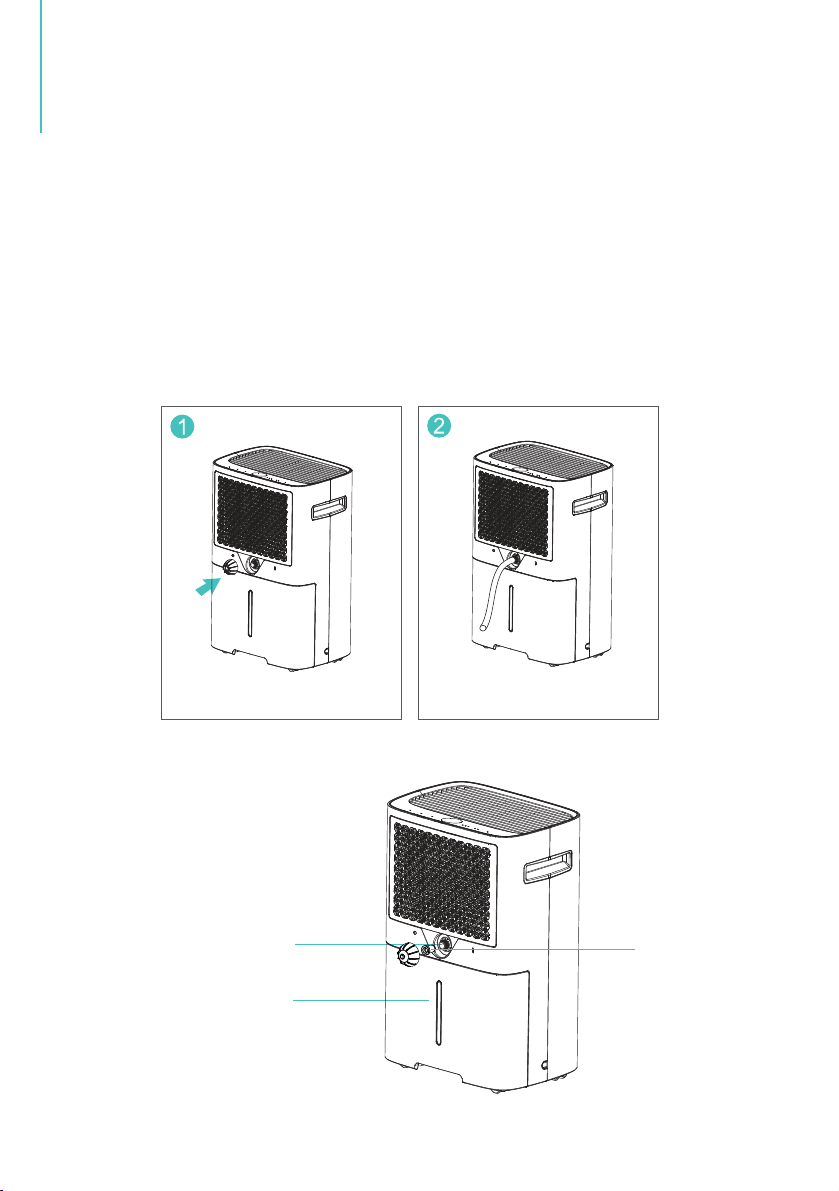 1

2