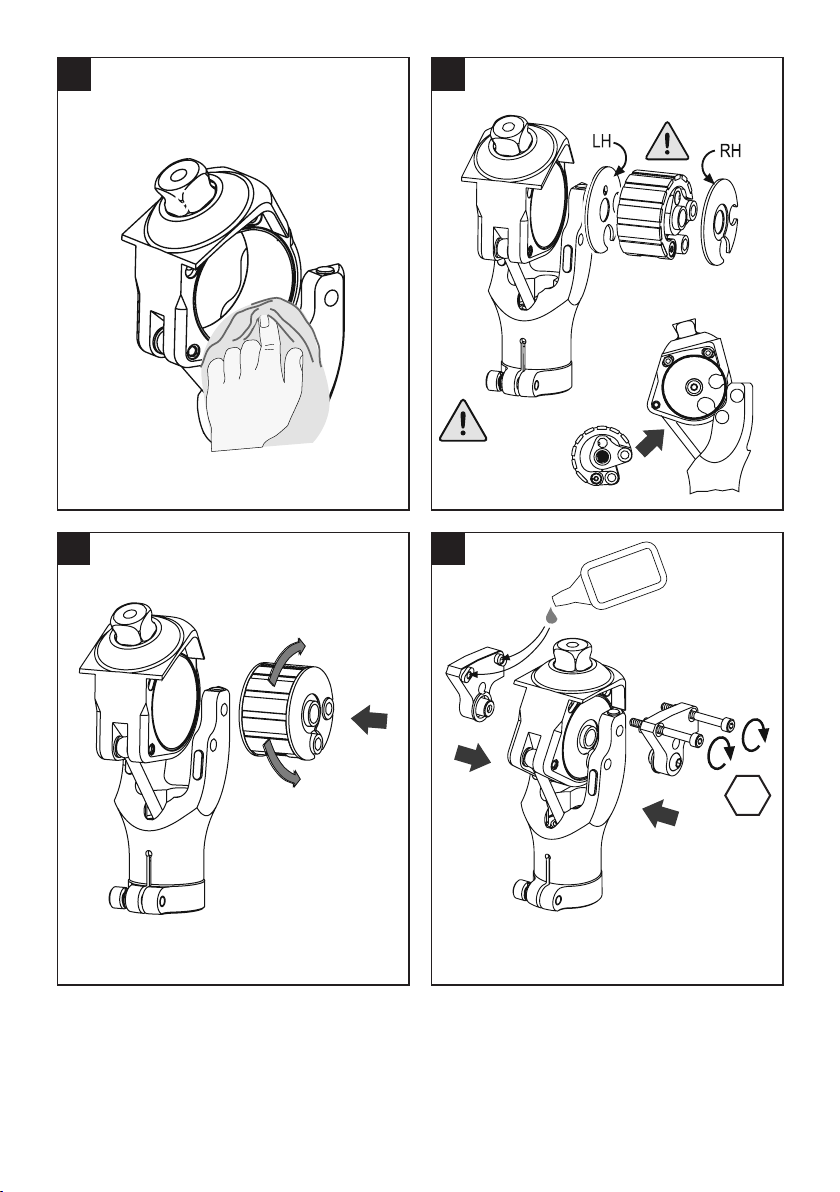 LH

RH