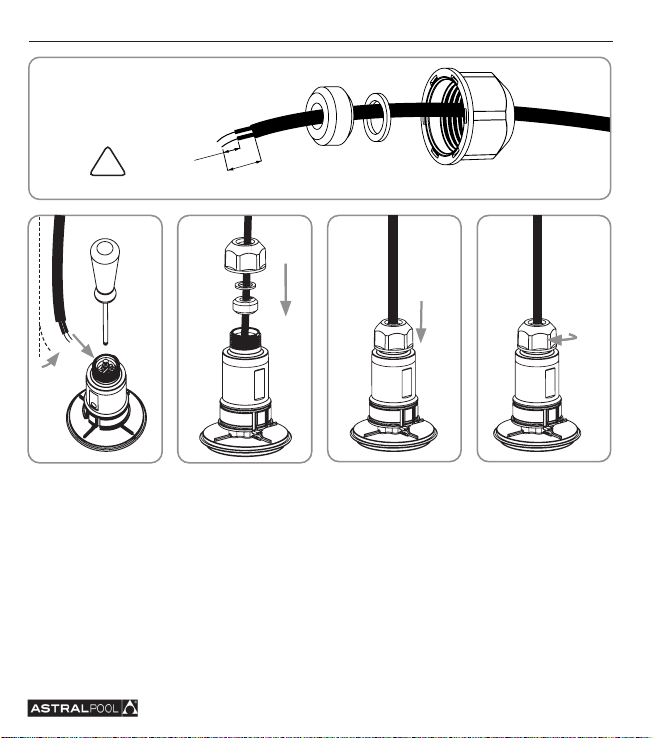 ASTRALPOOL