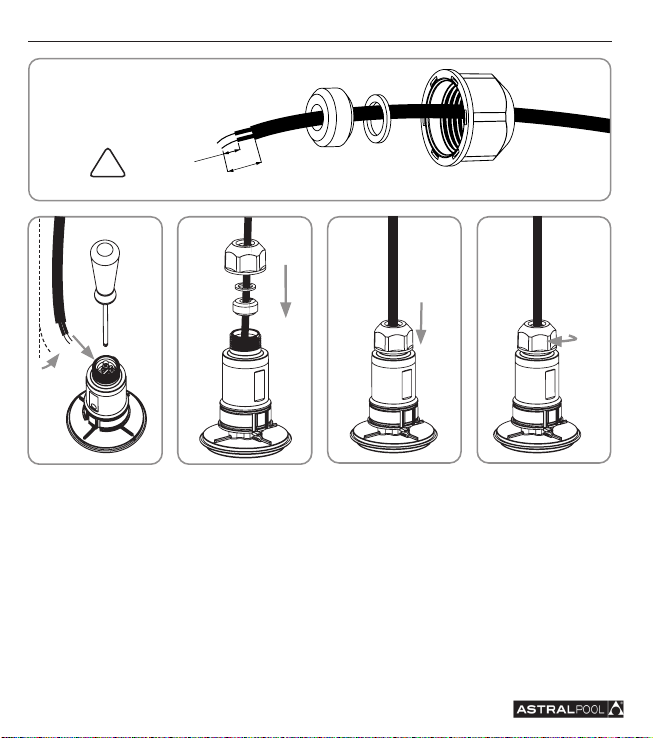 ASTRALPOOL