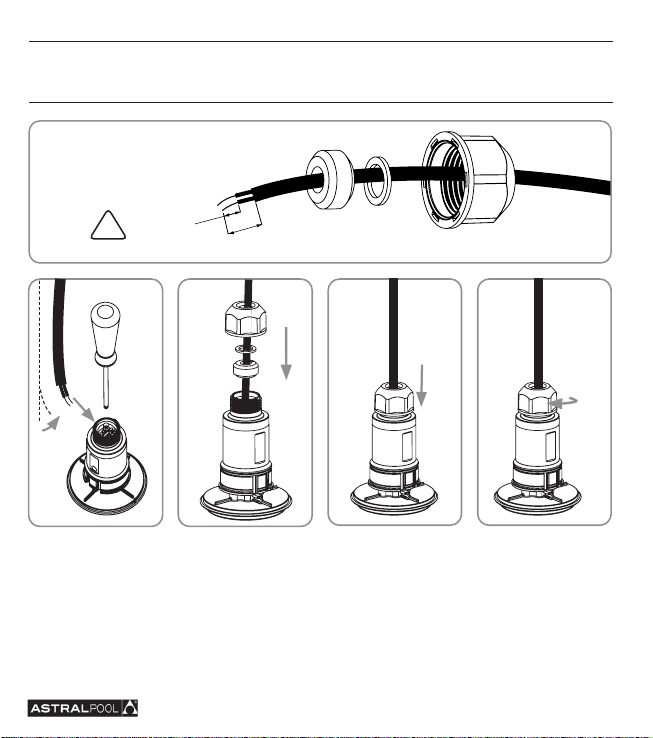 ASTRALPOOL