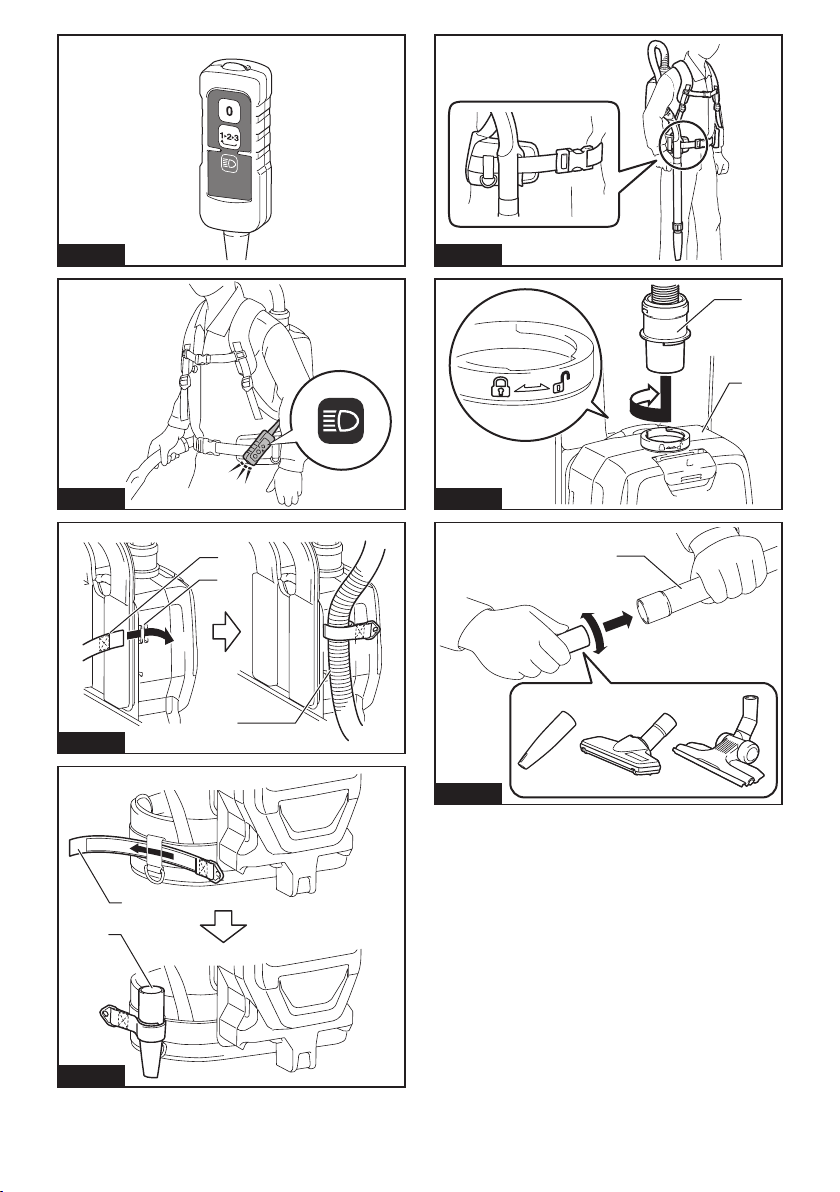 0
1·2·3