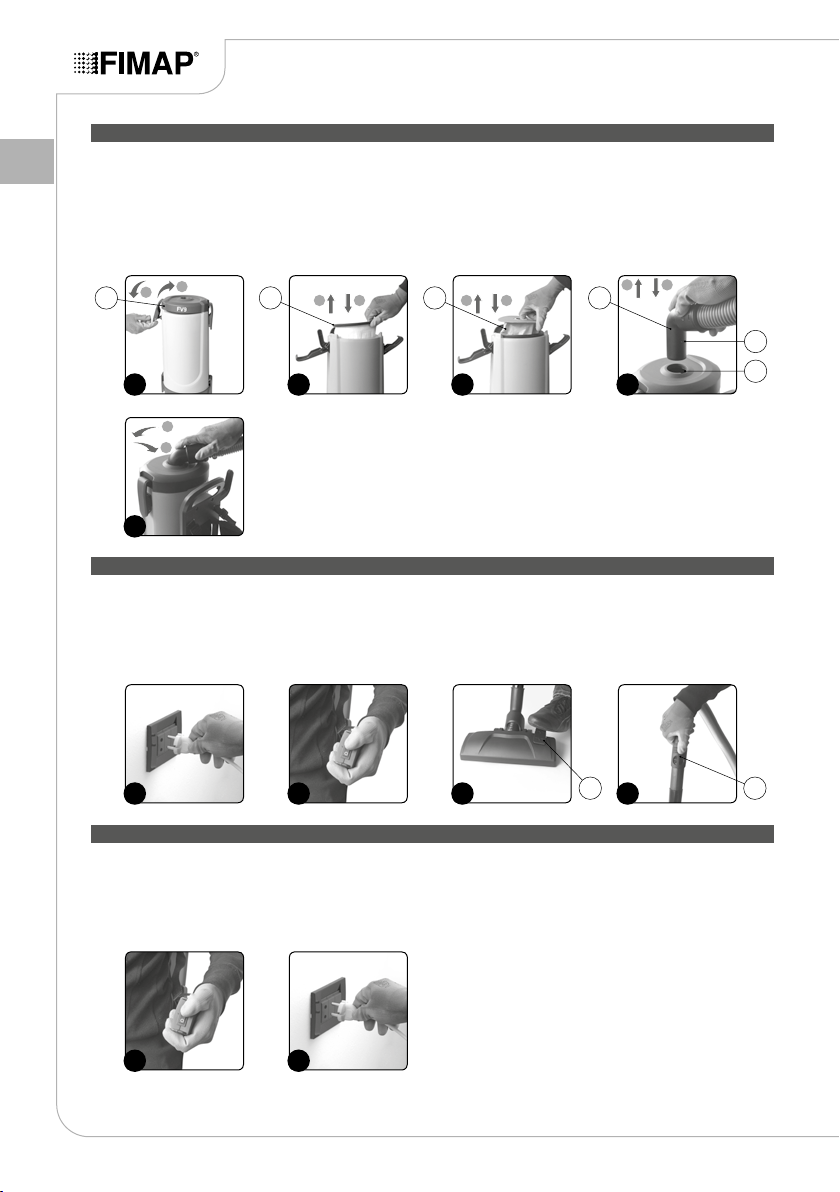 FIMAP®

FV9