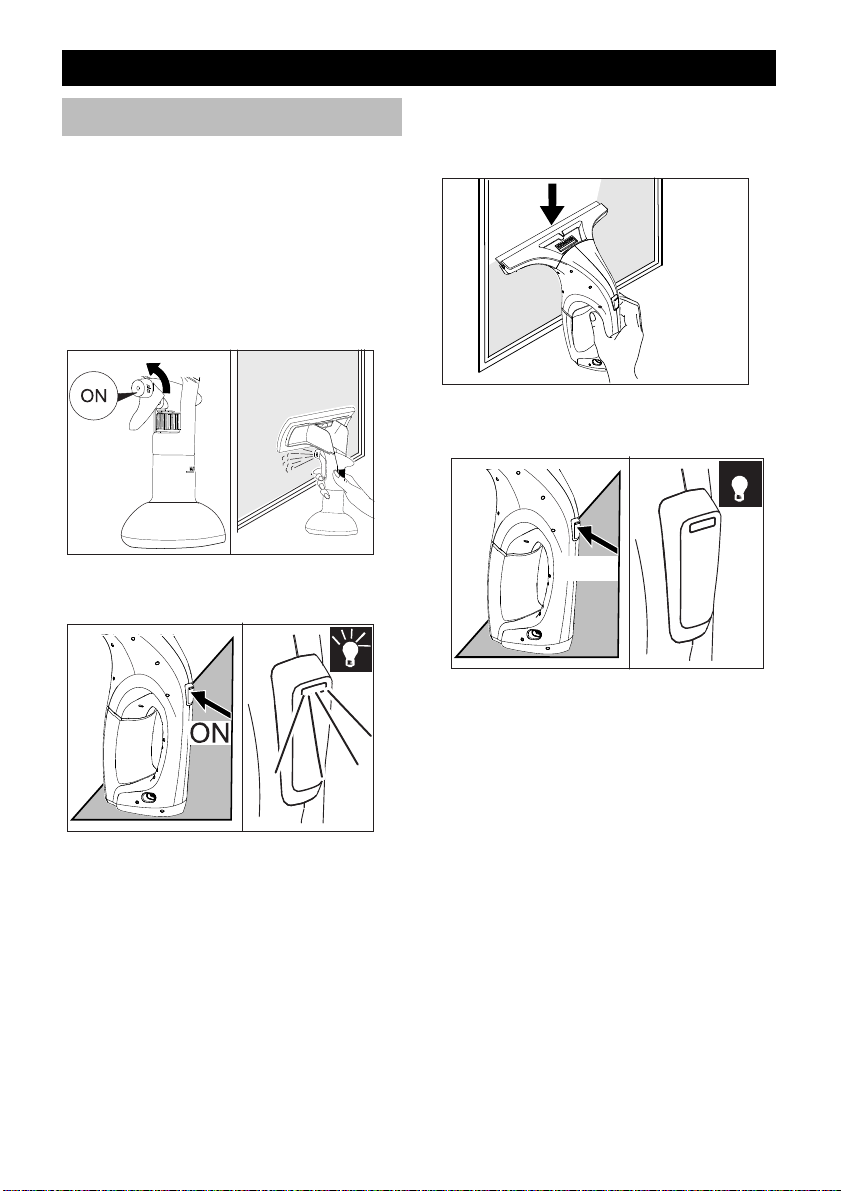 ON

ON