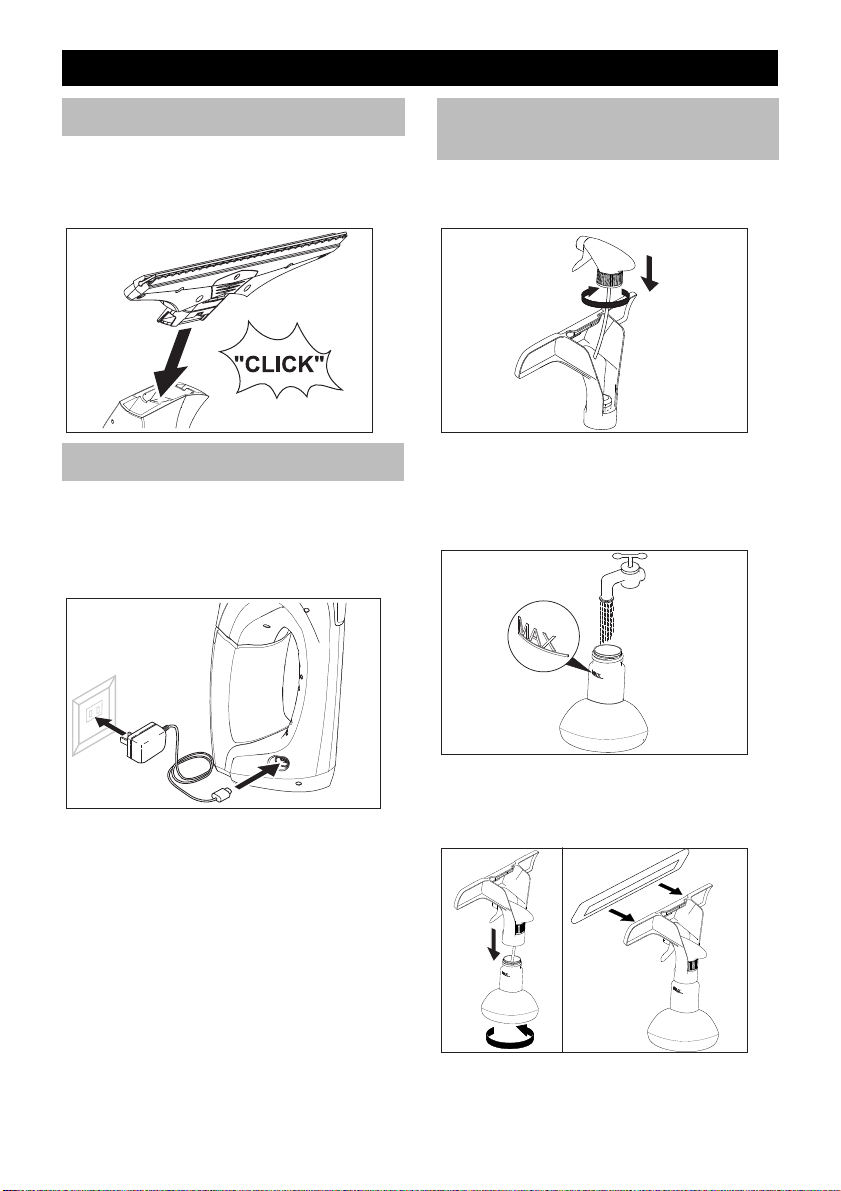 "CLICK"

MAX