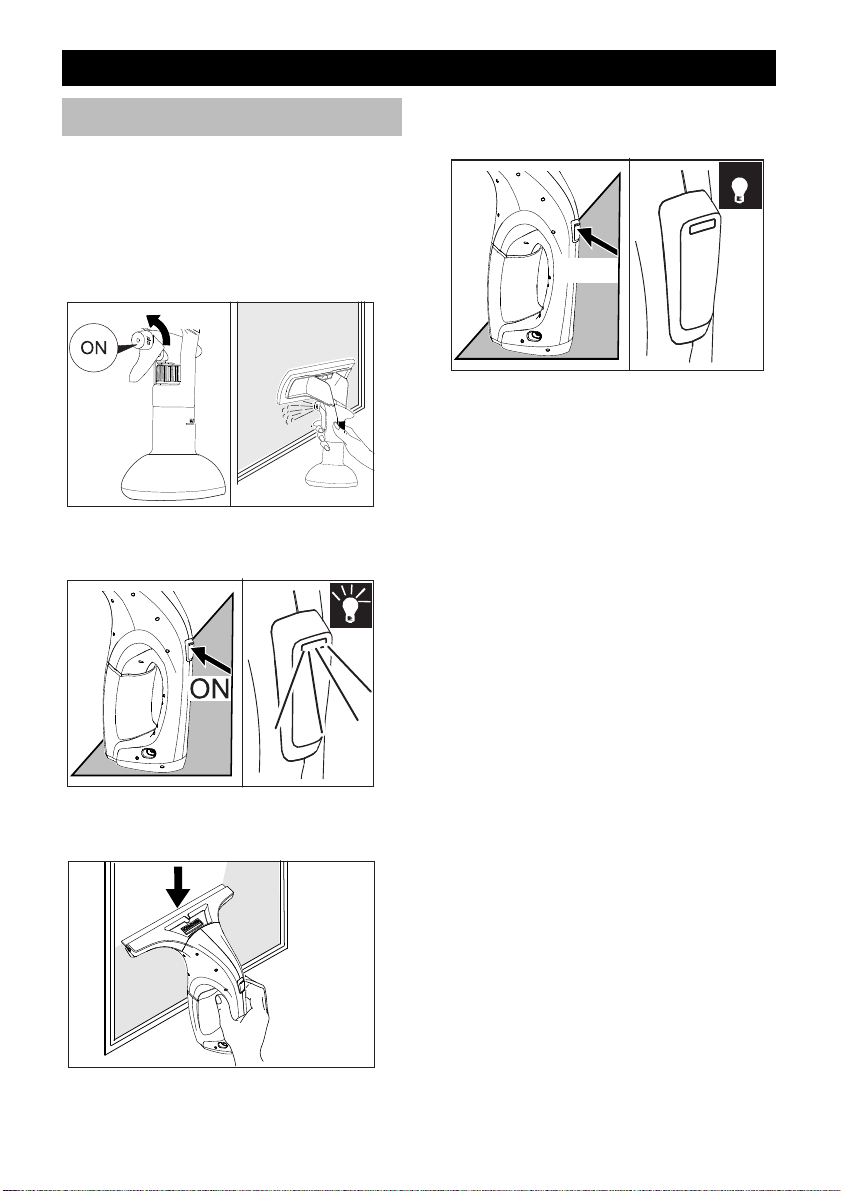 ON

ON