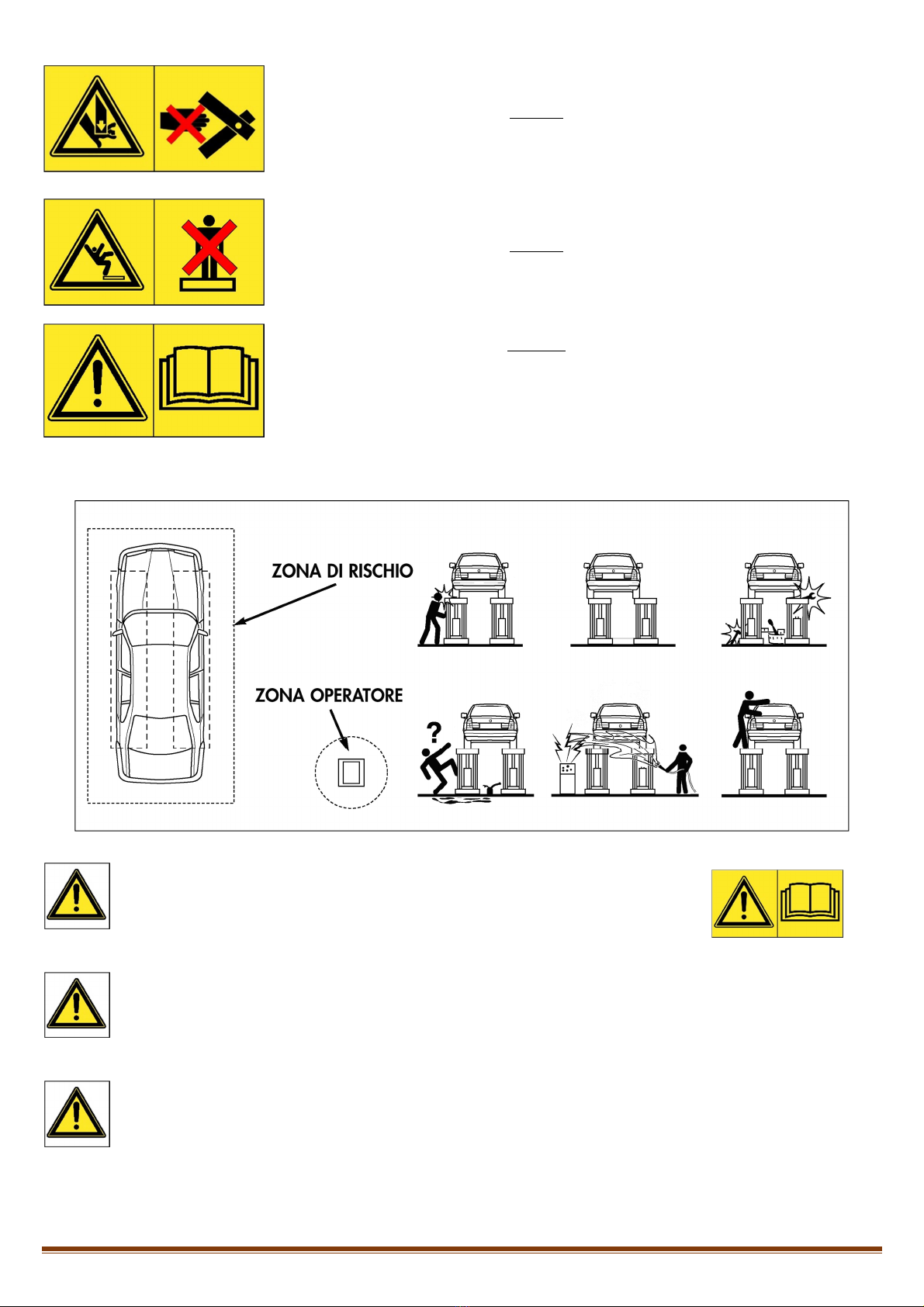 ZONA DI RISCHIO

ZONA OPERATORE

?