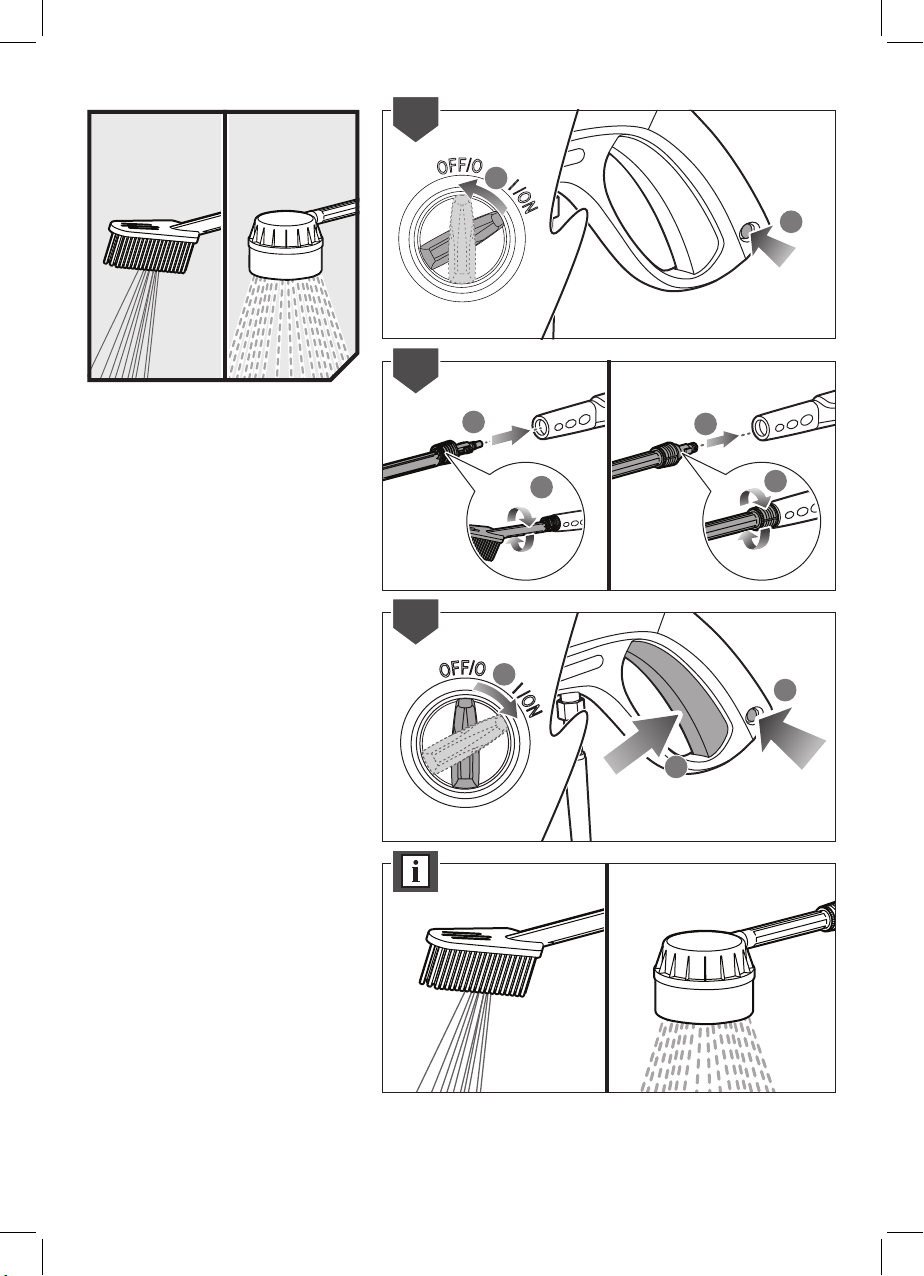 OFF/O
I/ON

OFF/O
I/ON

i