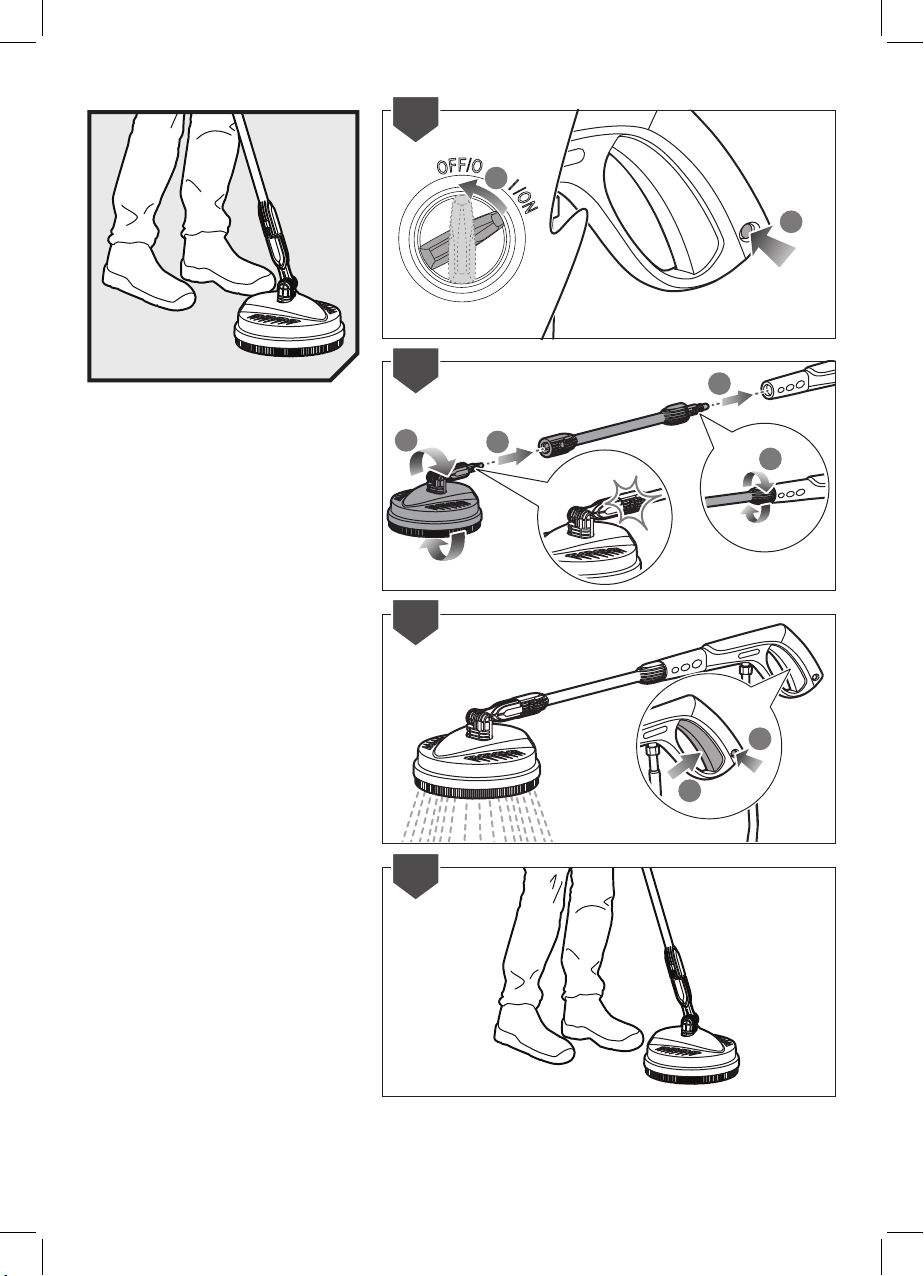 OFF/O
I/ON