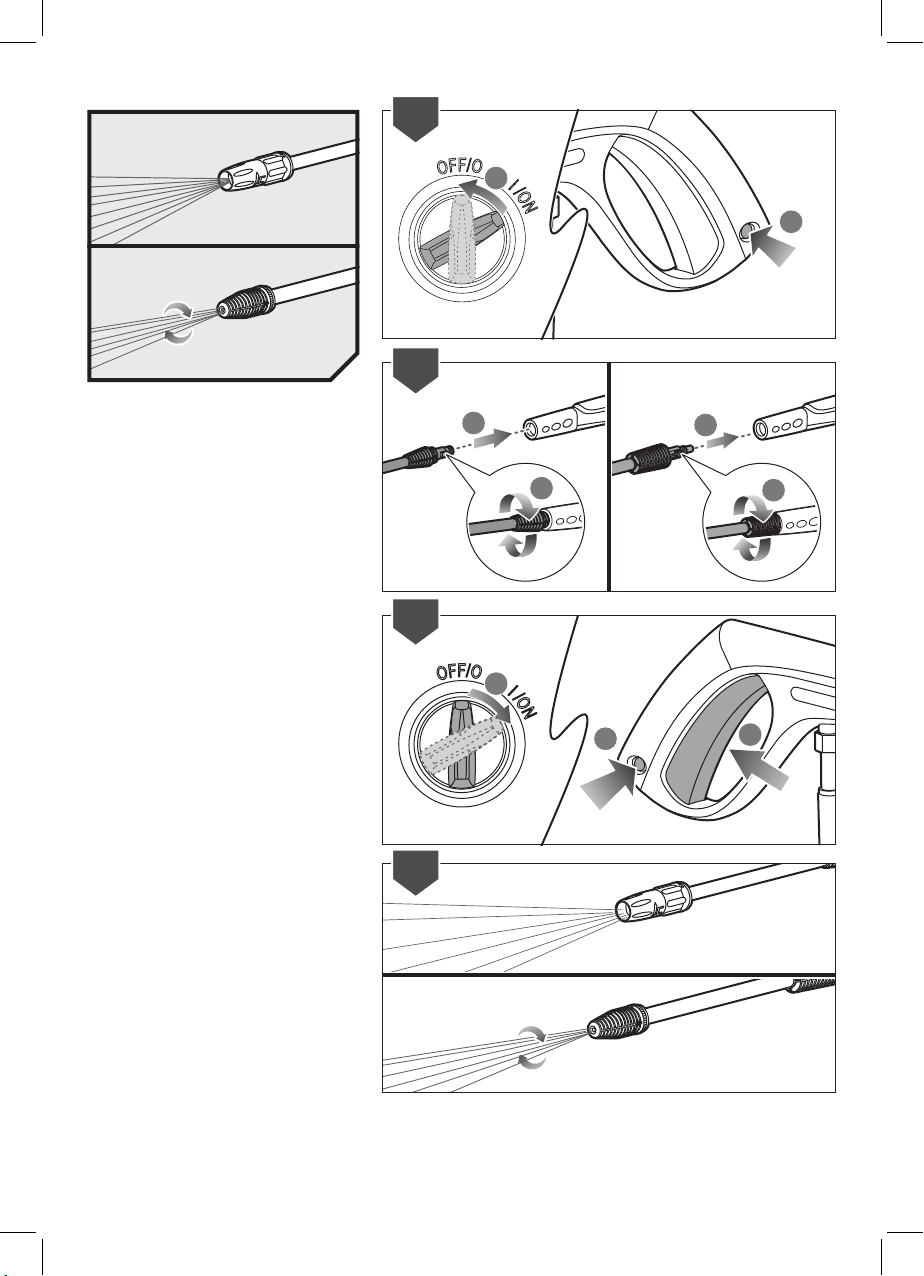 OFF/O
I/ON

OFF/O
I/ON