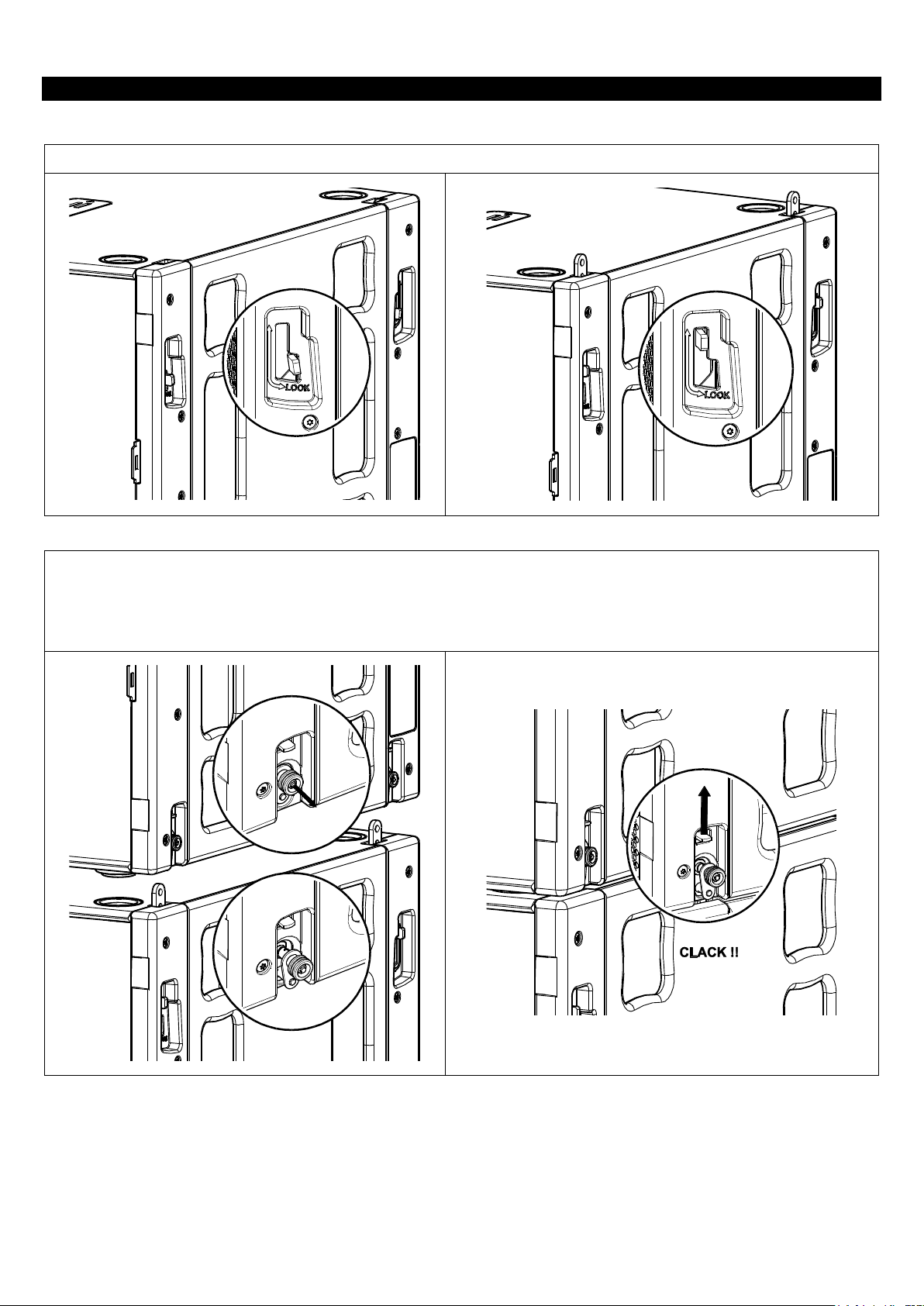 LOOK

LOOK

CLACK !!