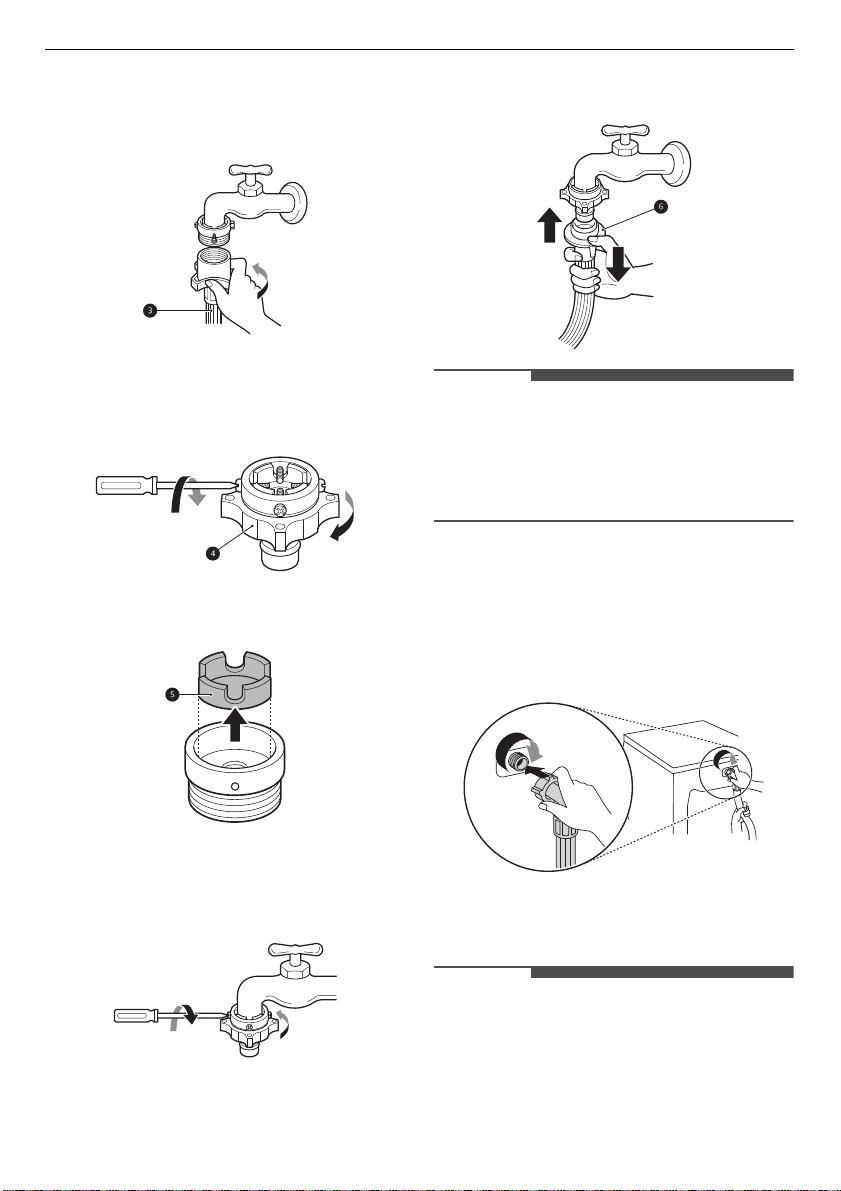 3

4

5

6