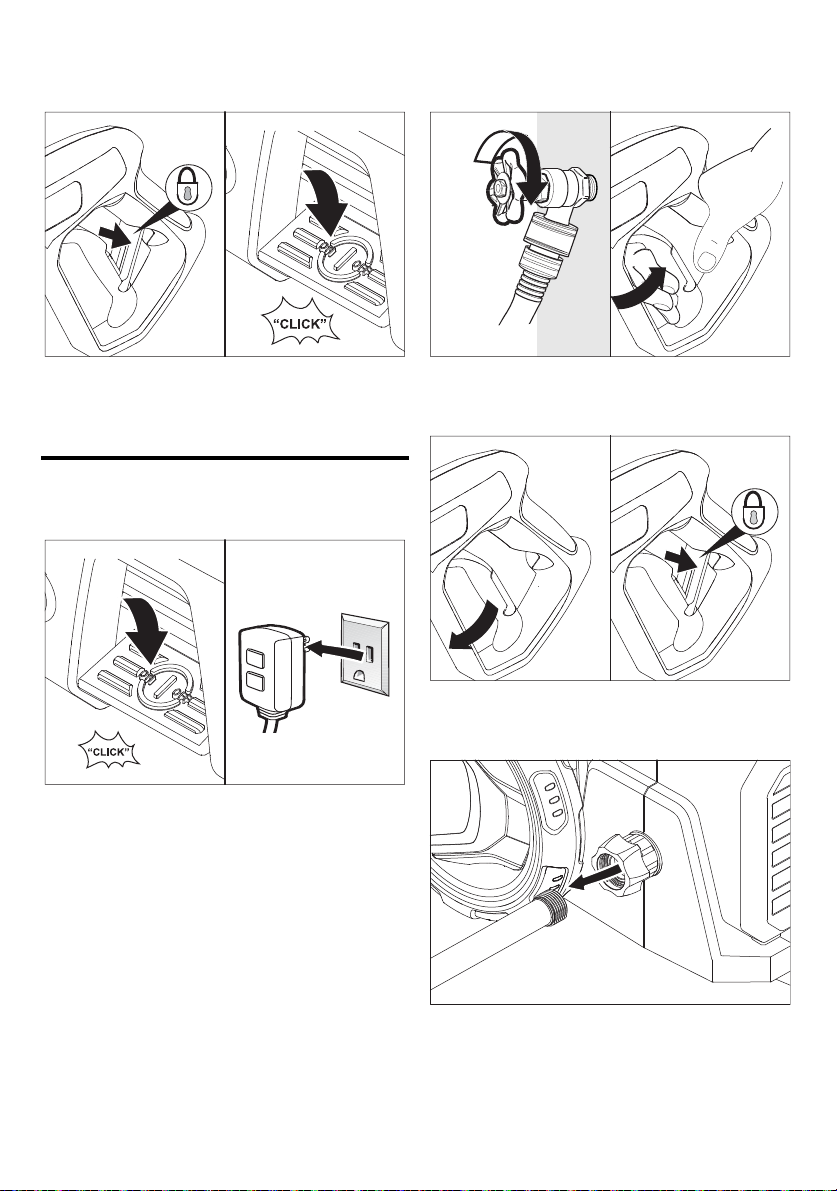 "CLICK"

"CLICK"