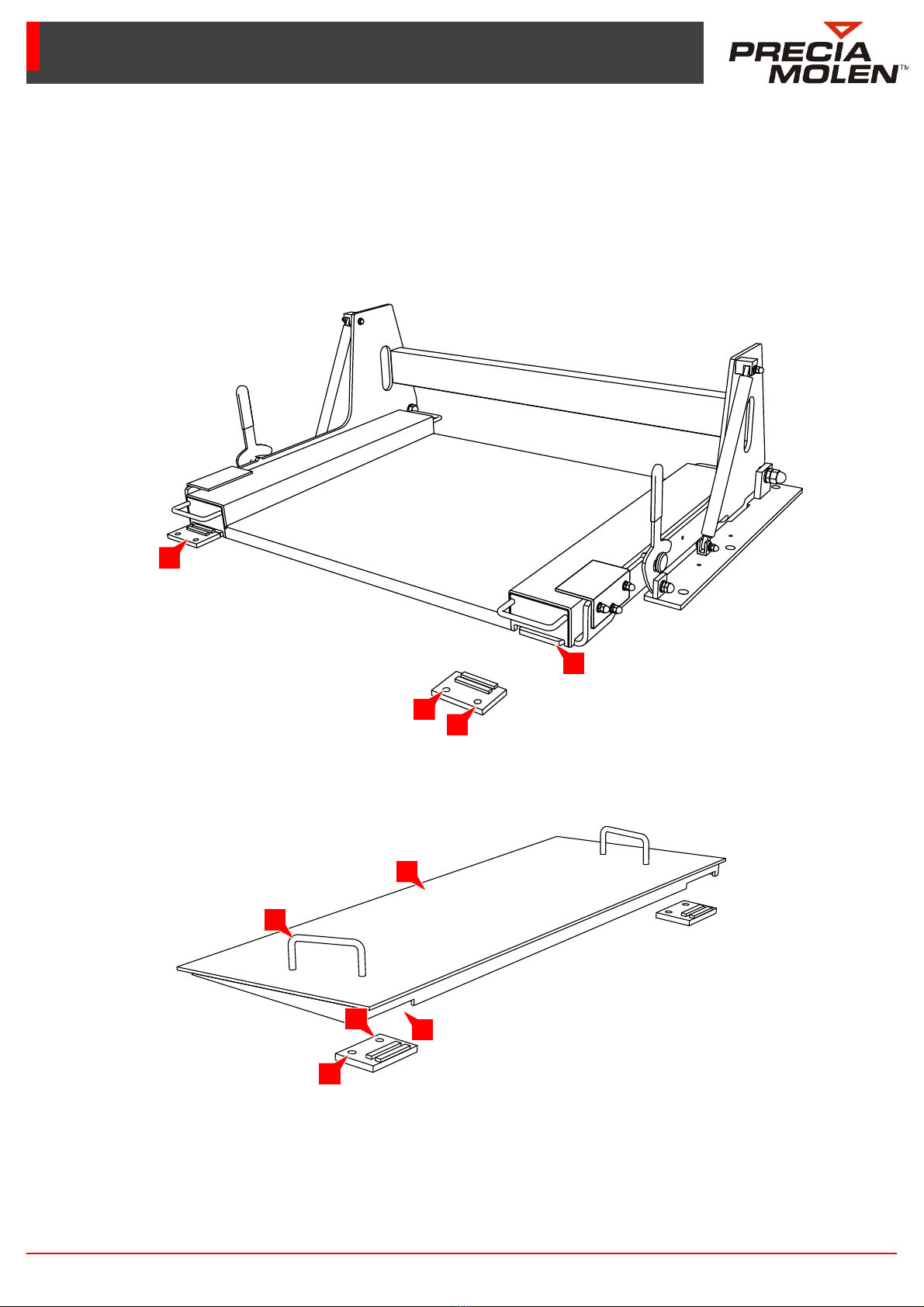 PRECIA MOLEN™