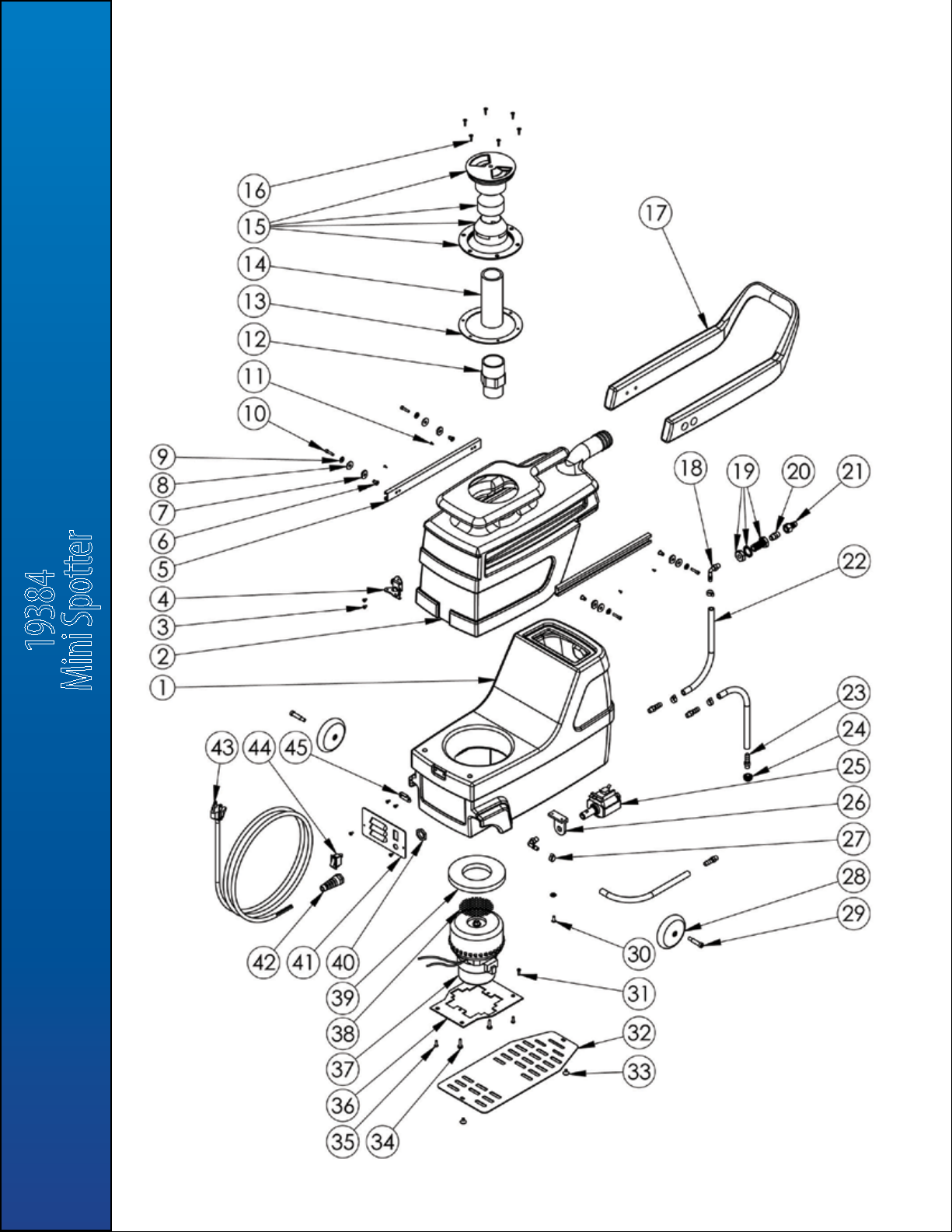 19384
Mini Spotter

16
15
14
13
12
11
10
9
8
7
6
5
4
3
2
1
17
18
19
20
21
22
23
24
25
26
27
28
29
30
31
32
33
43
44
45
42
41
40
39
38
37
36
35
34