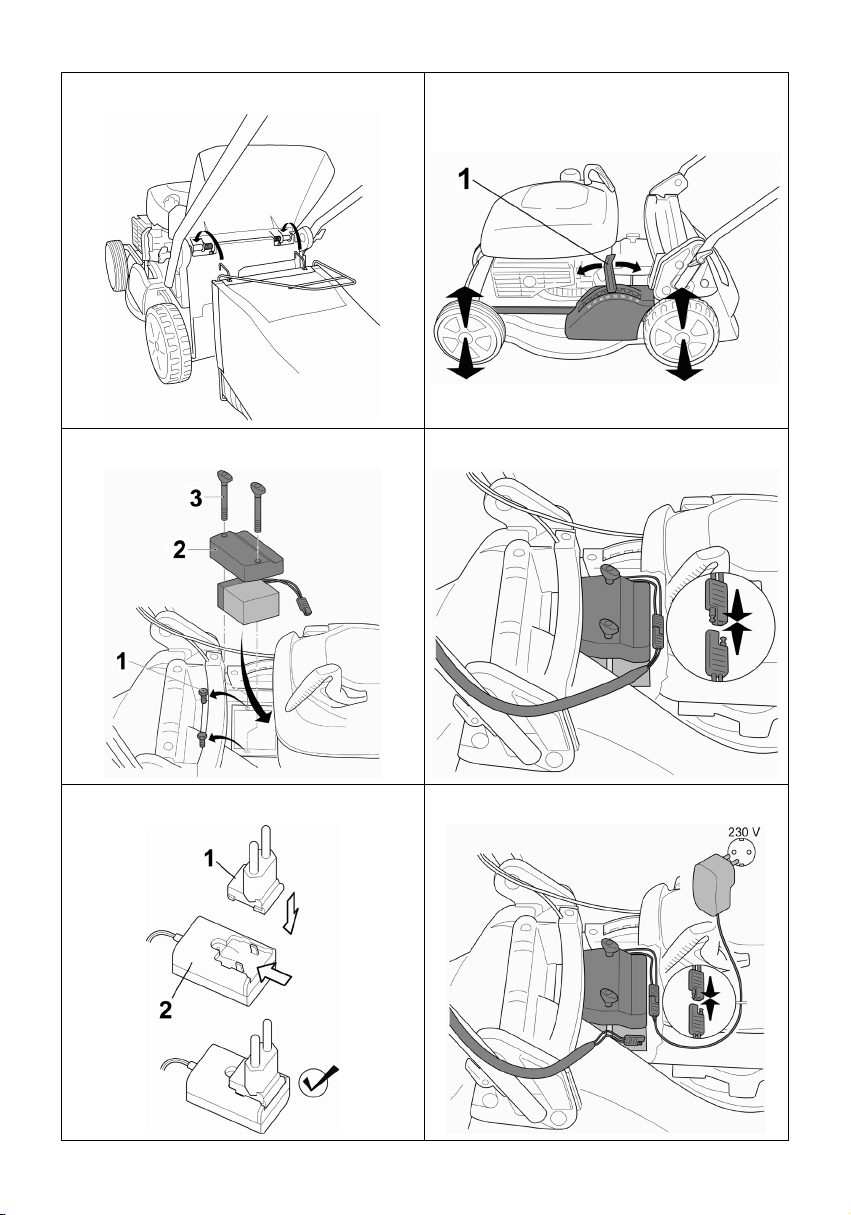 1

3
2
1

1
2

230 V