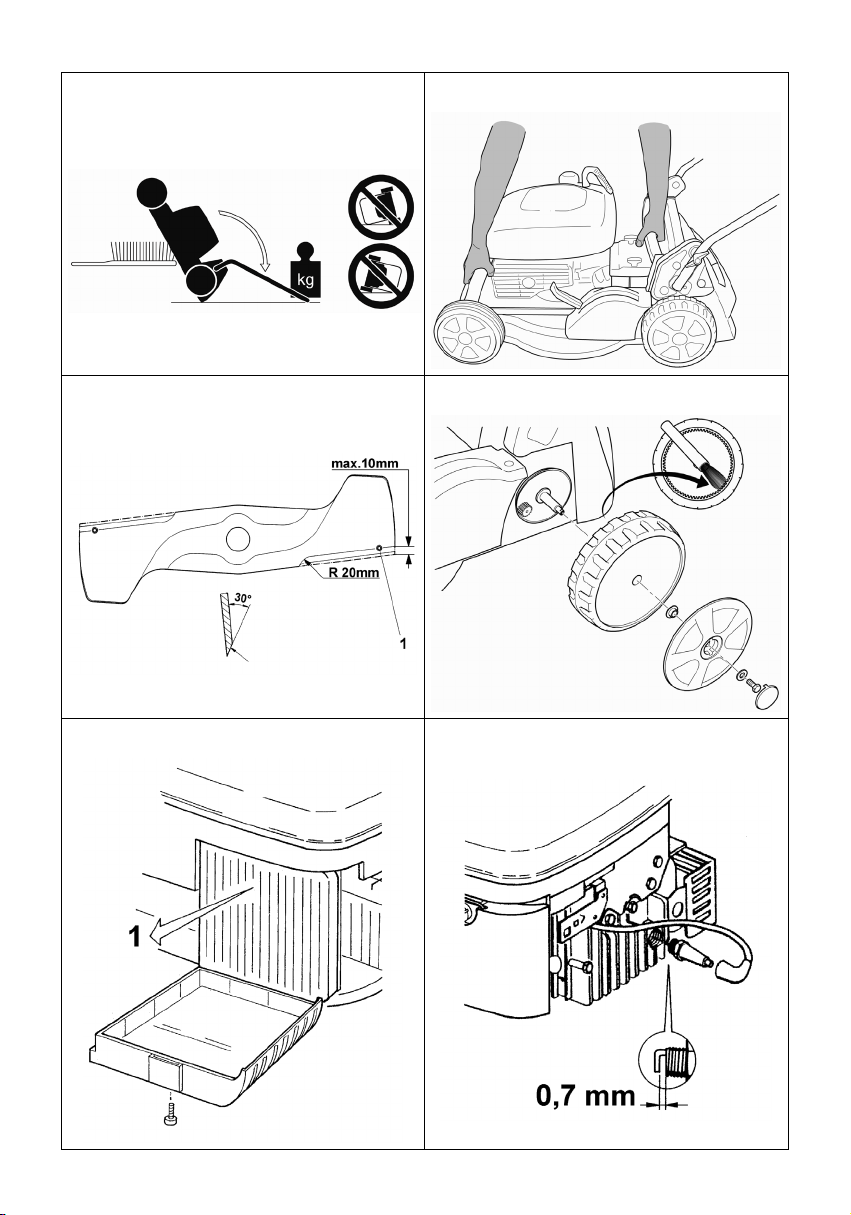 kg

max.10mm

R 20mm

30°

1

1

0,7 mm