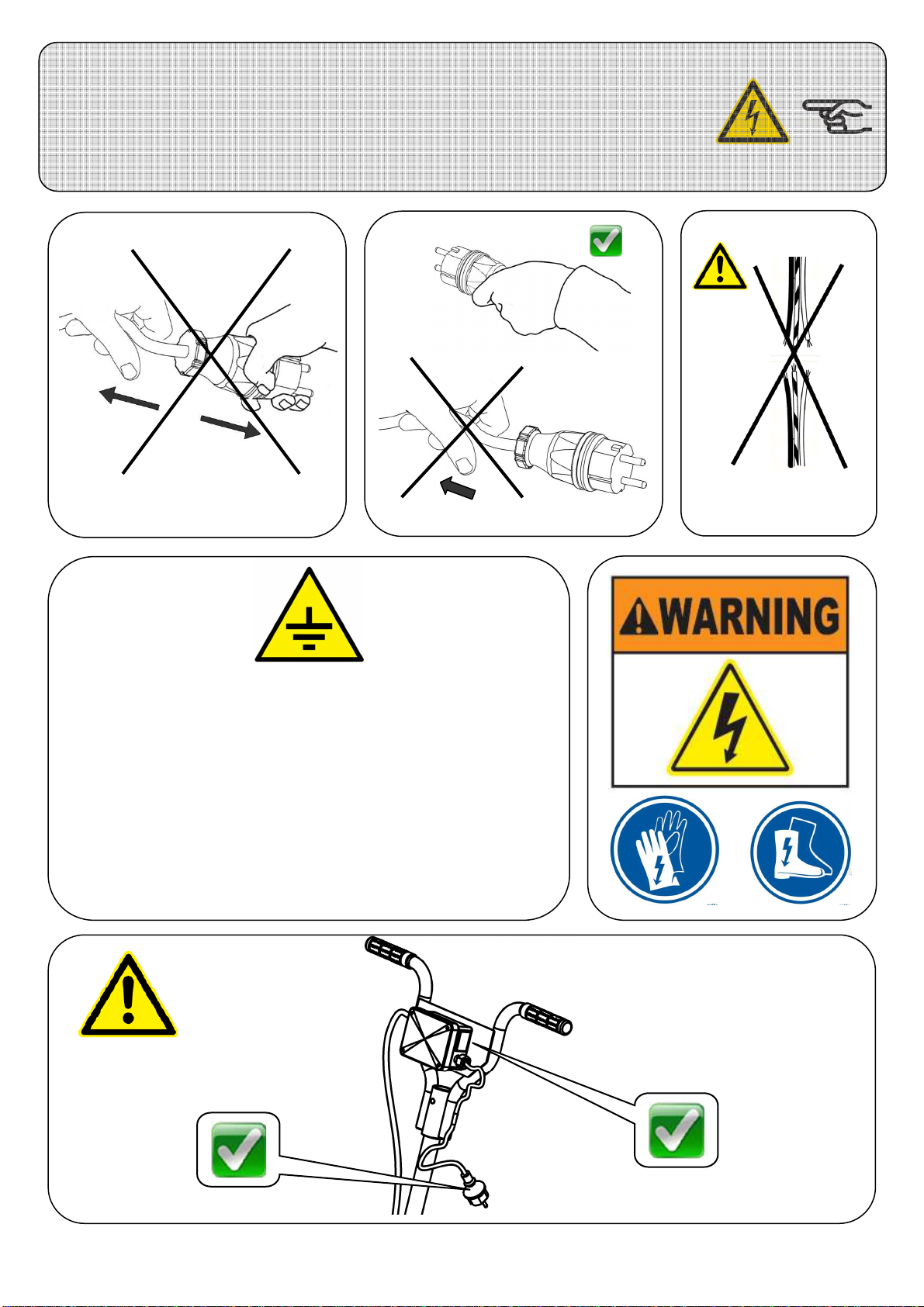 WARNING