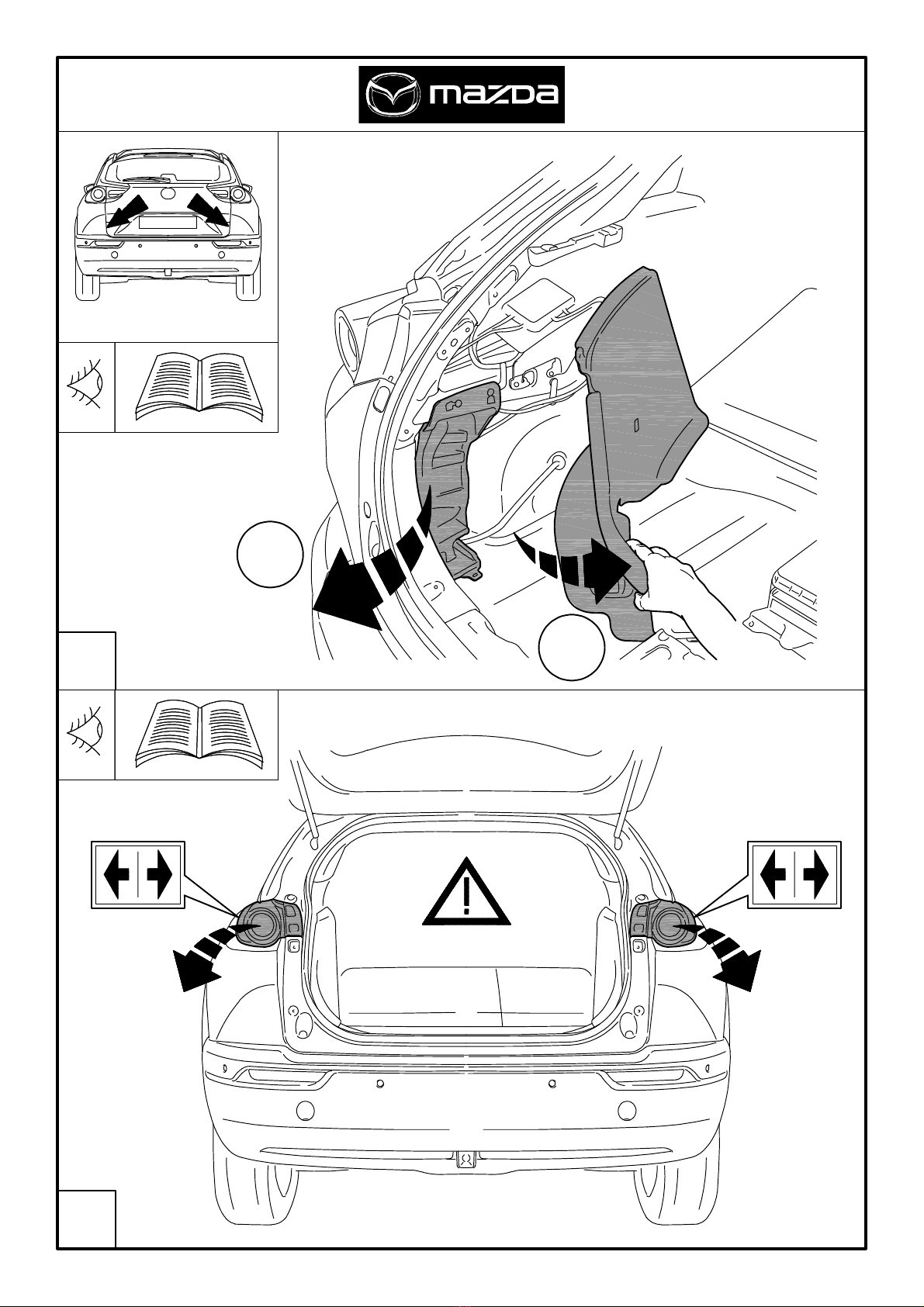 mazda