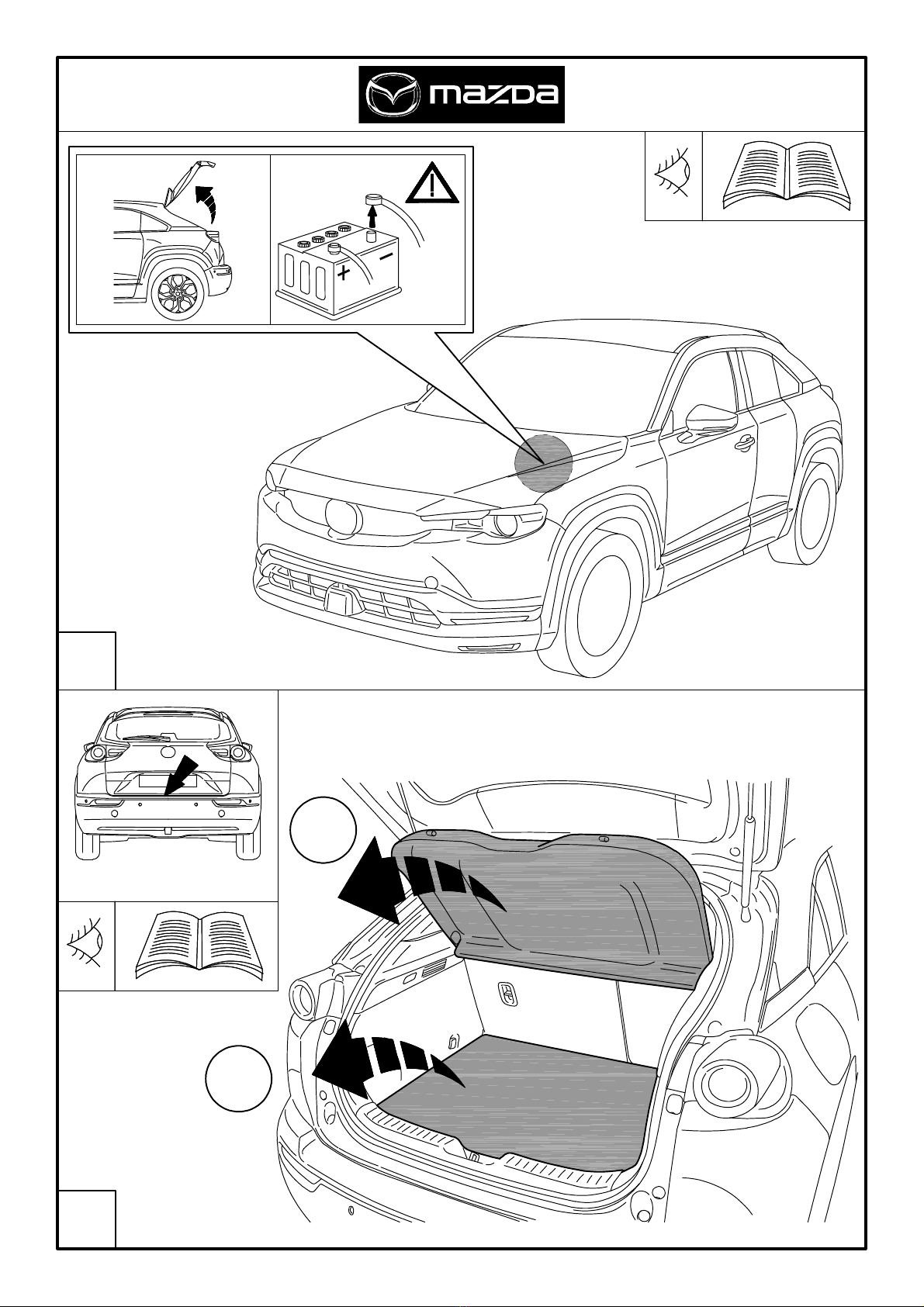 mazda

+
−