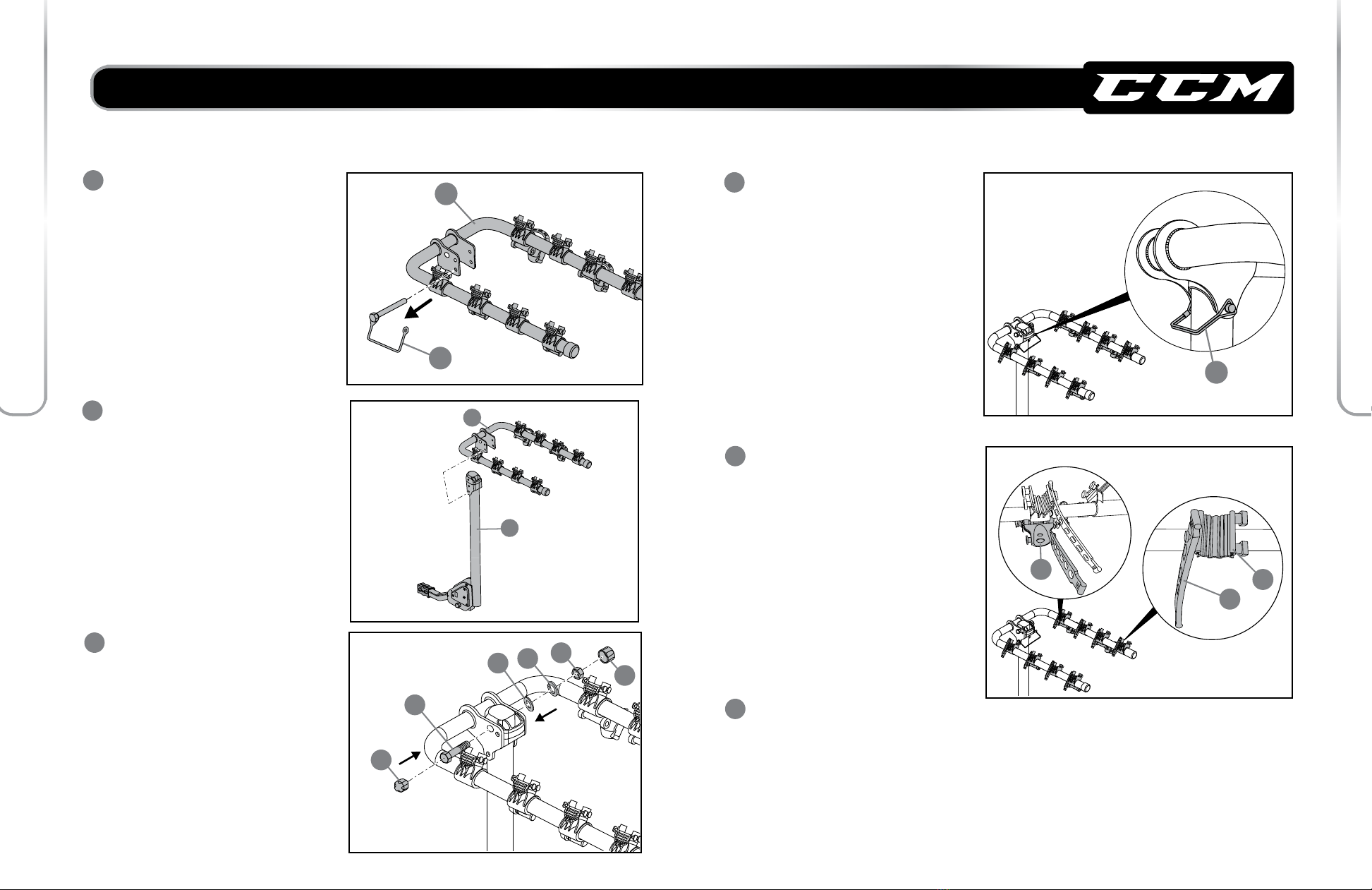 CCM