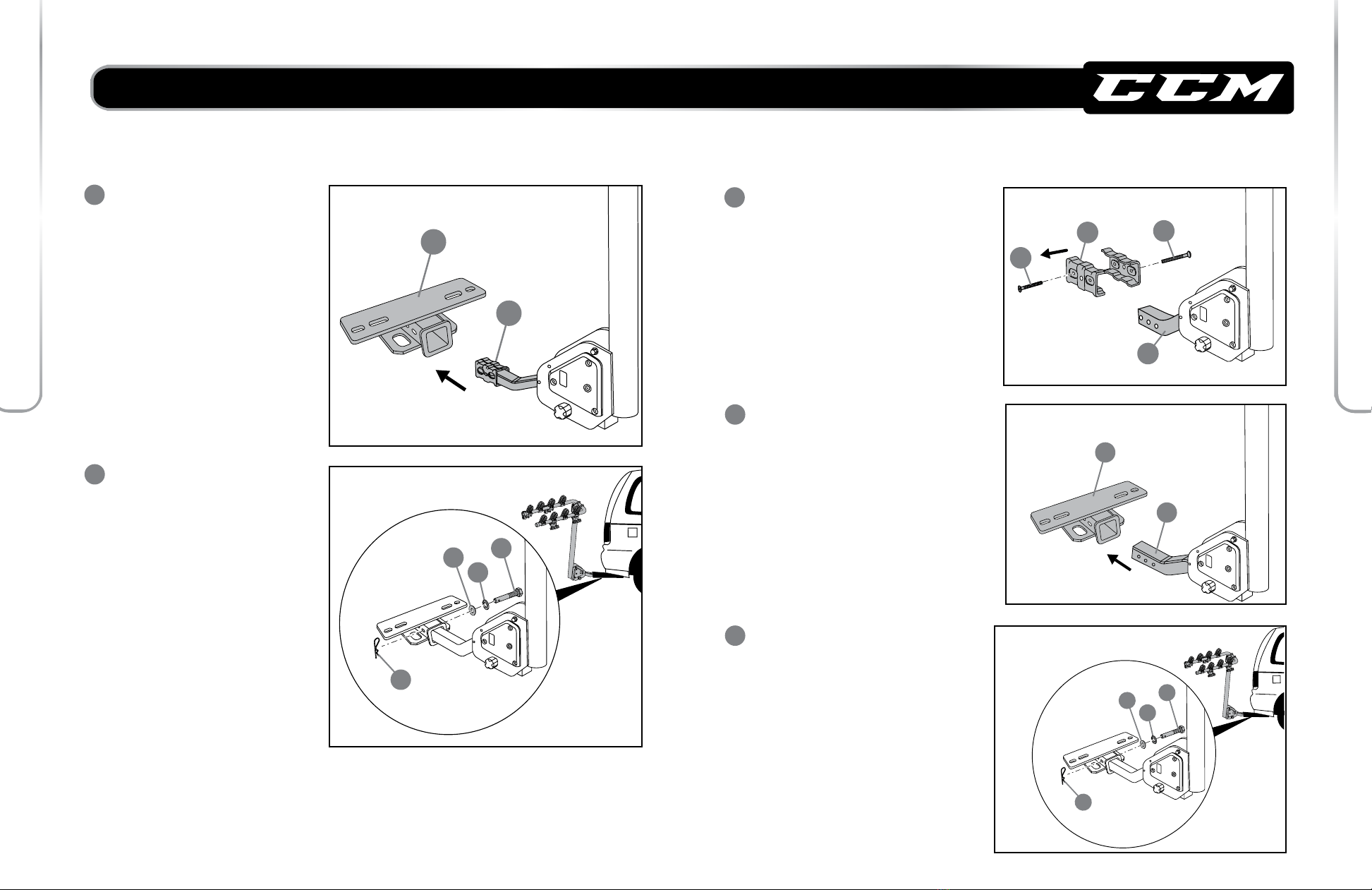 CCM