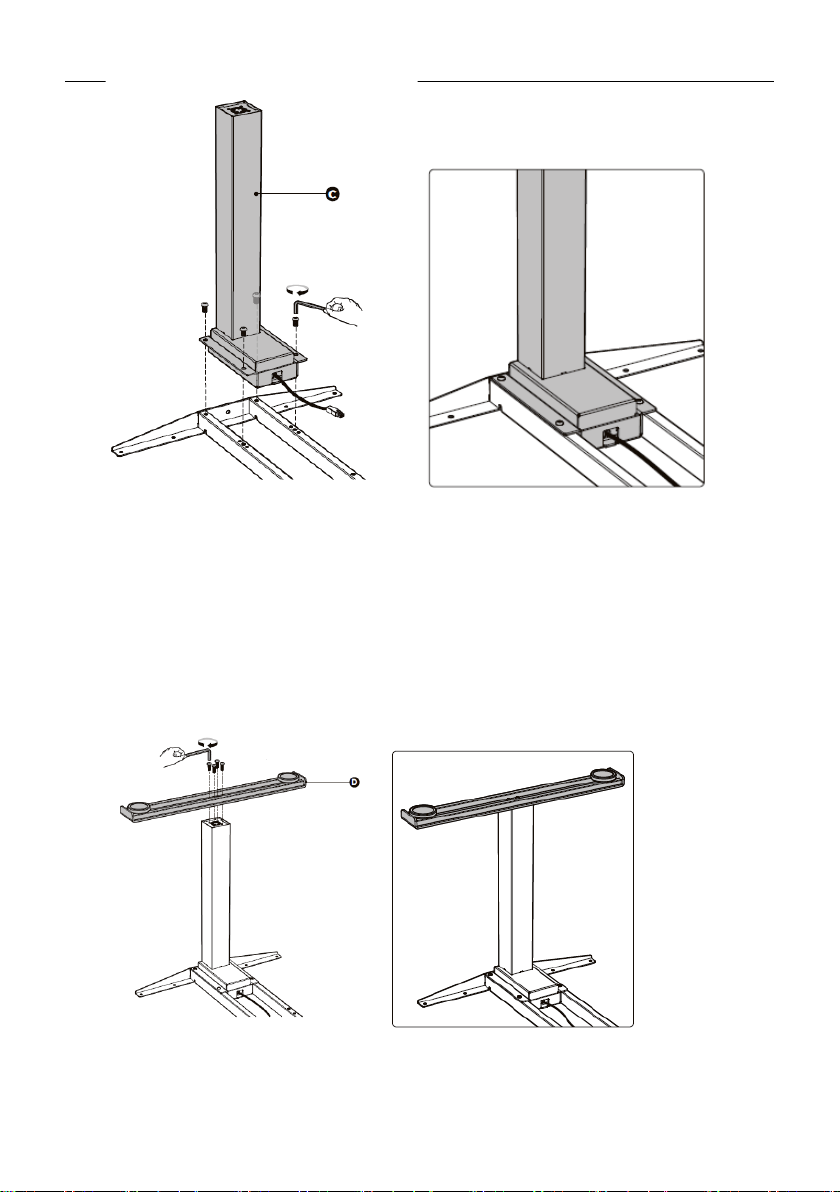 C

D