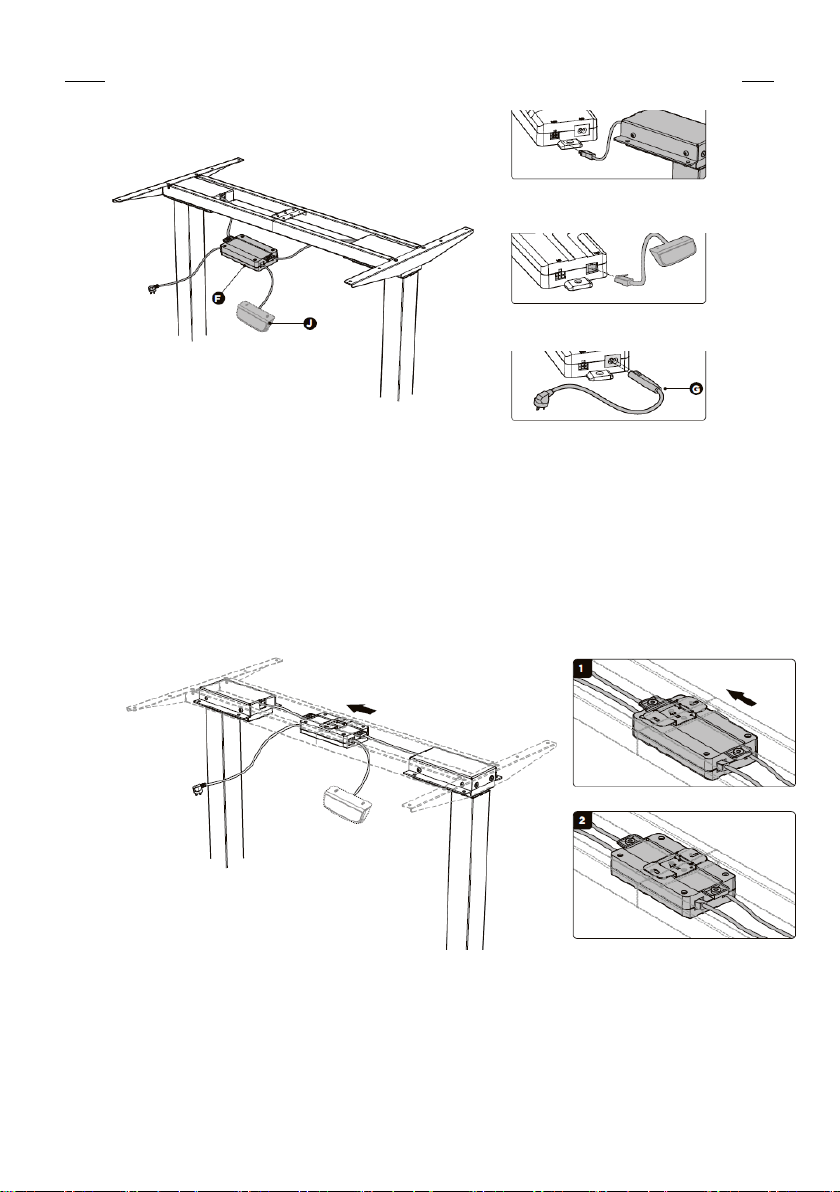 F

J

G

1

2