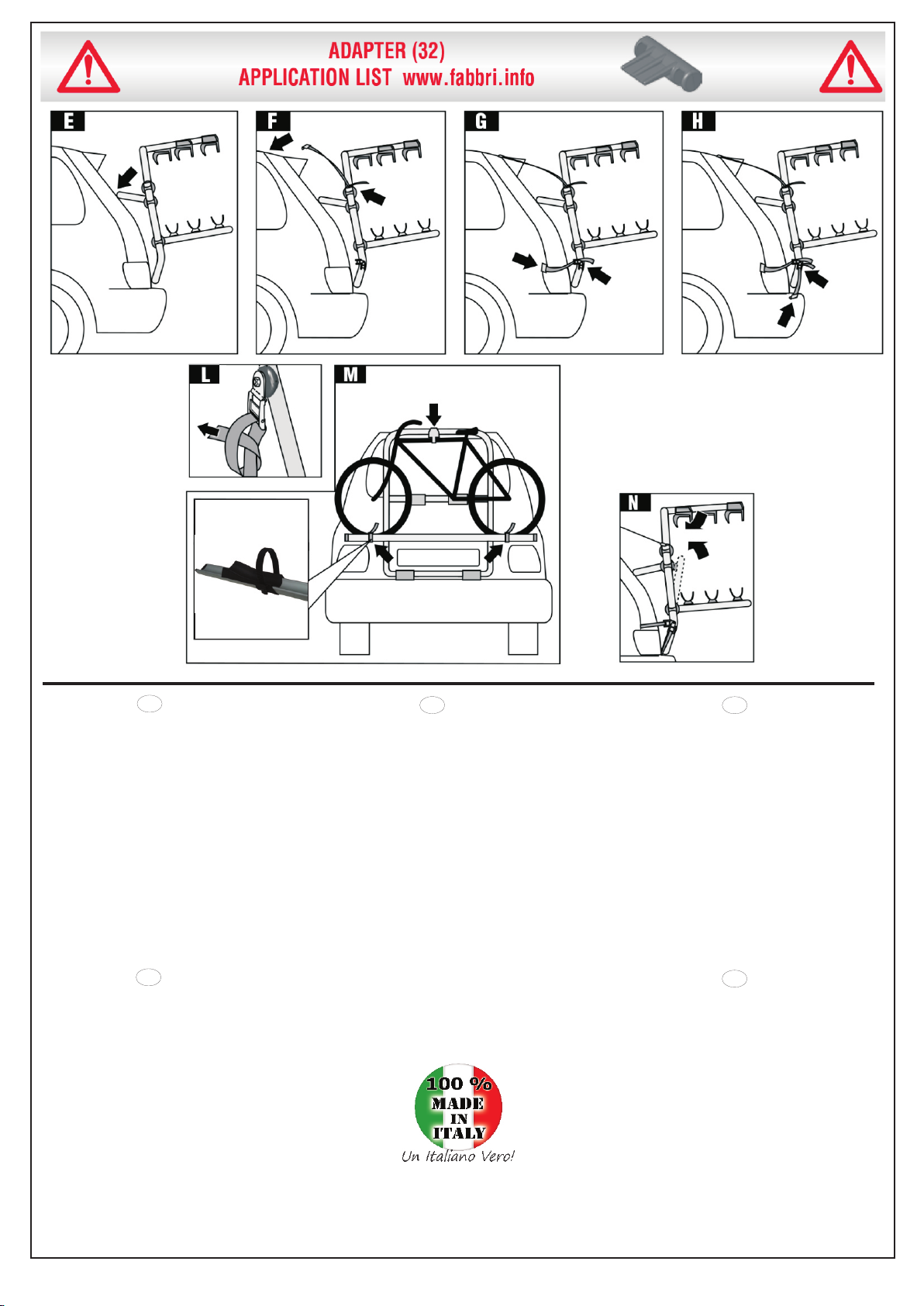 ADAPTER (32)
APPLICATION LIST www.fabbri.info

E

F

G

H

L

M

N

100 %
MADE
IN
ITALY
Un Italiano Vero!