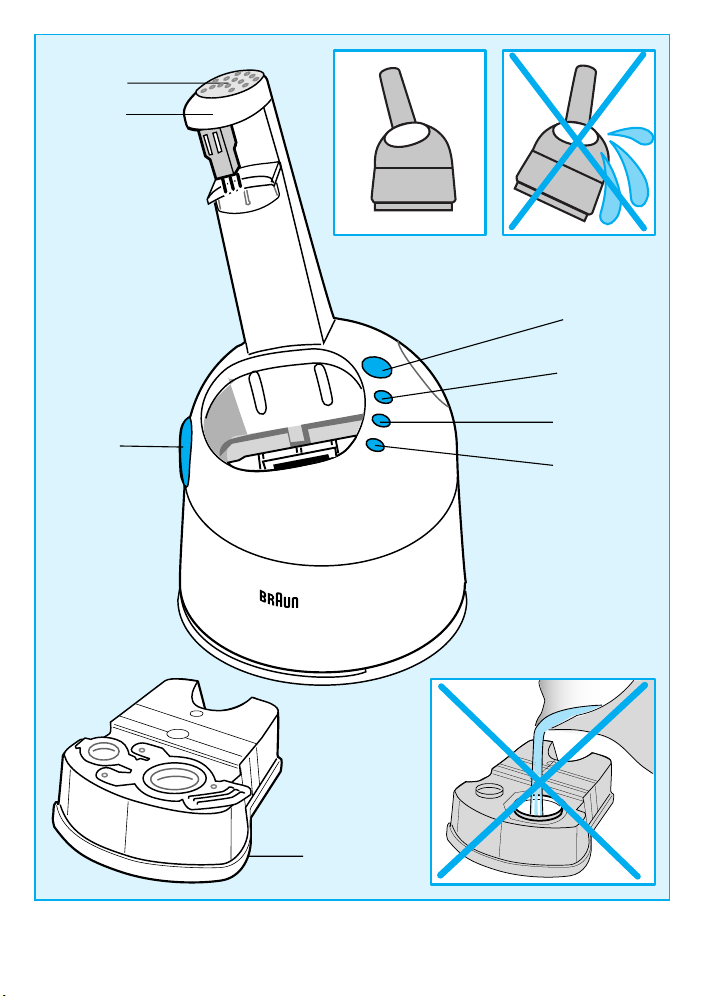 BRAUN