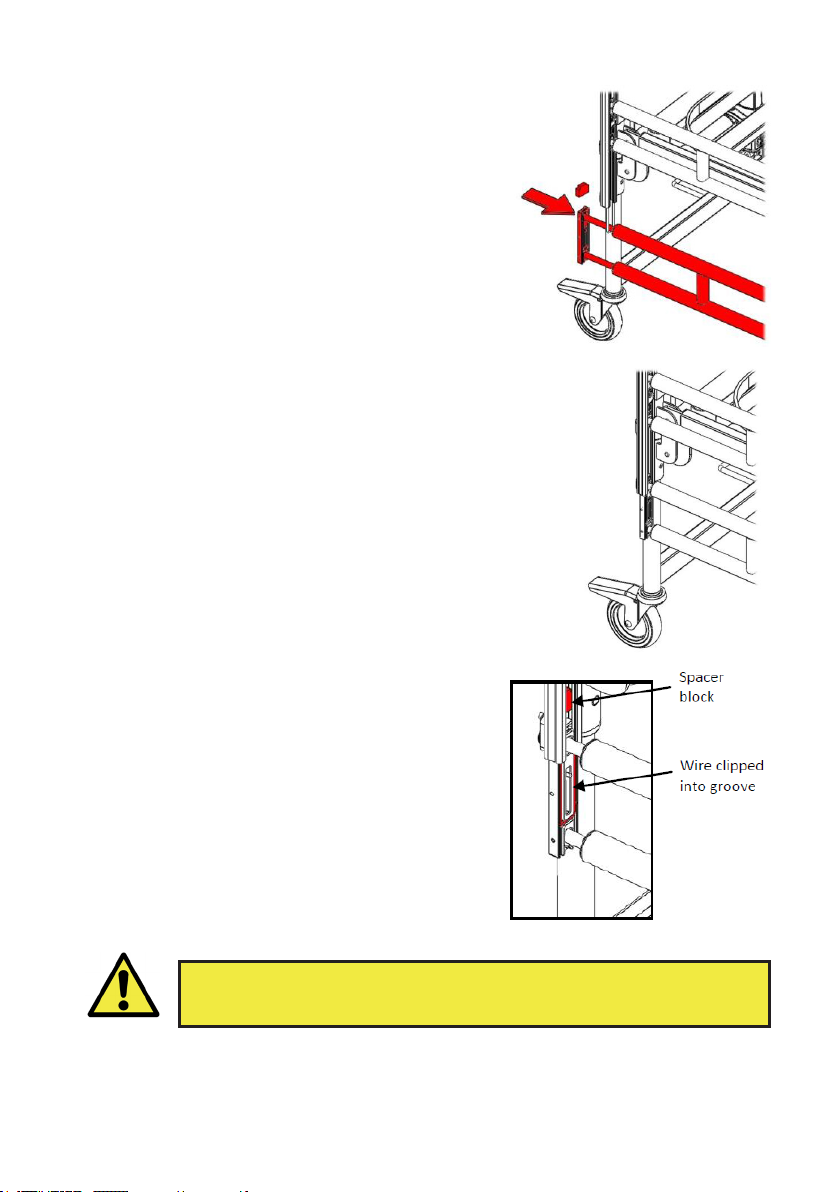 Spacer block

Wire clipped into groove