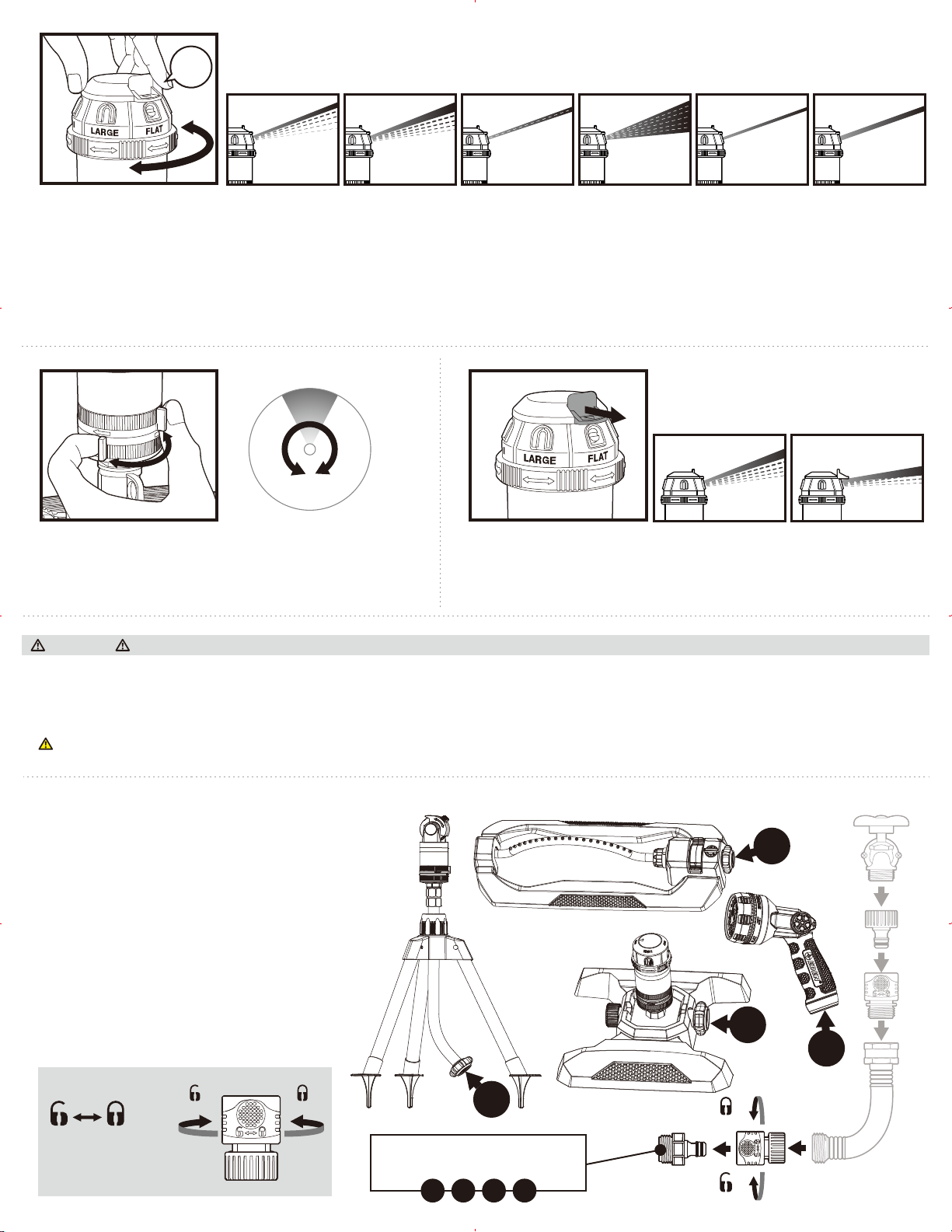 LARGE FLAT

LARGE FLAT