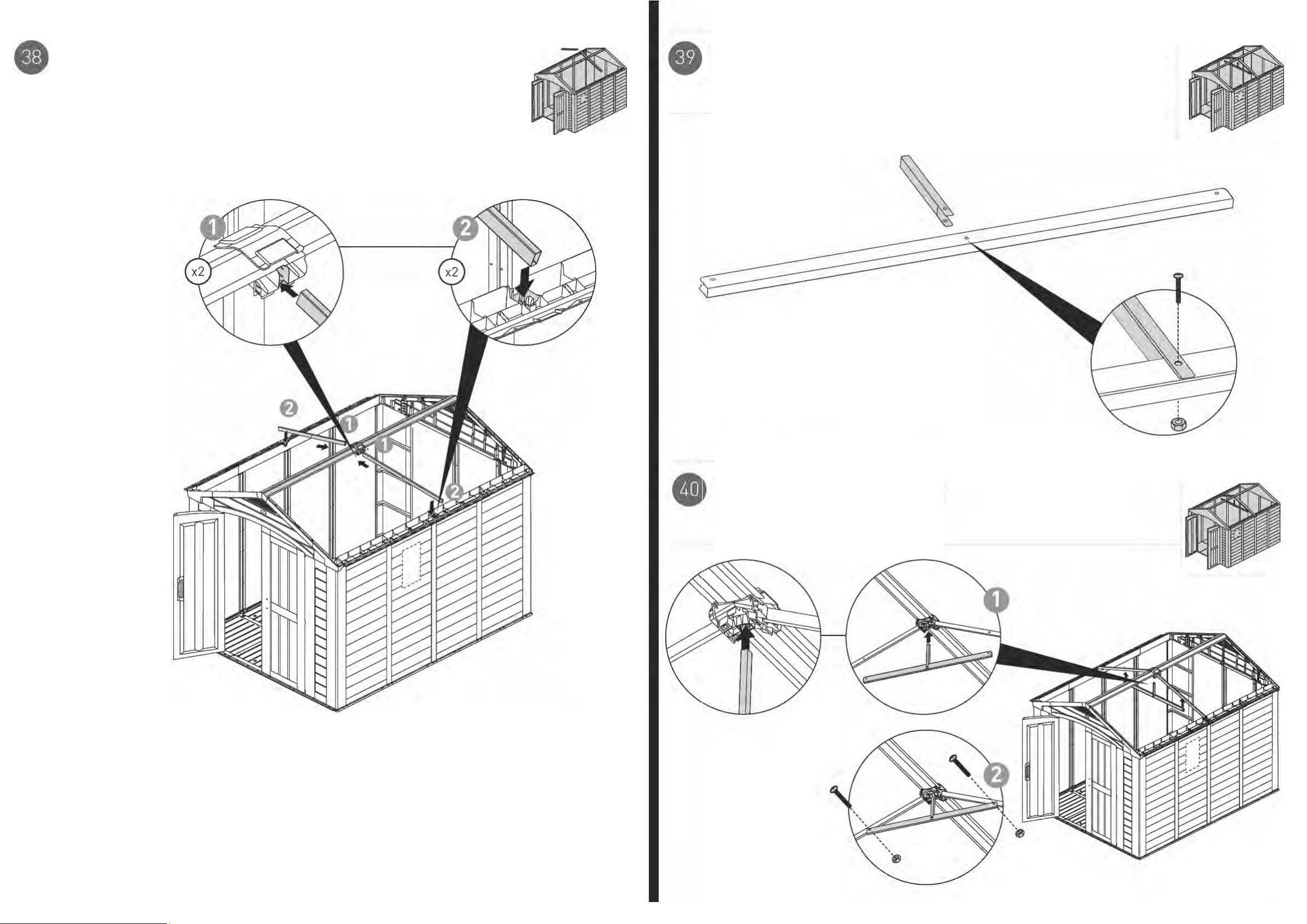 38

1

x2

2

x2

2

1

1

2

39

40

1

2