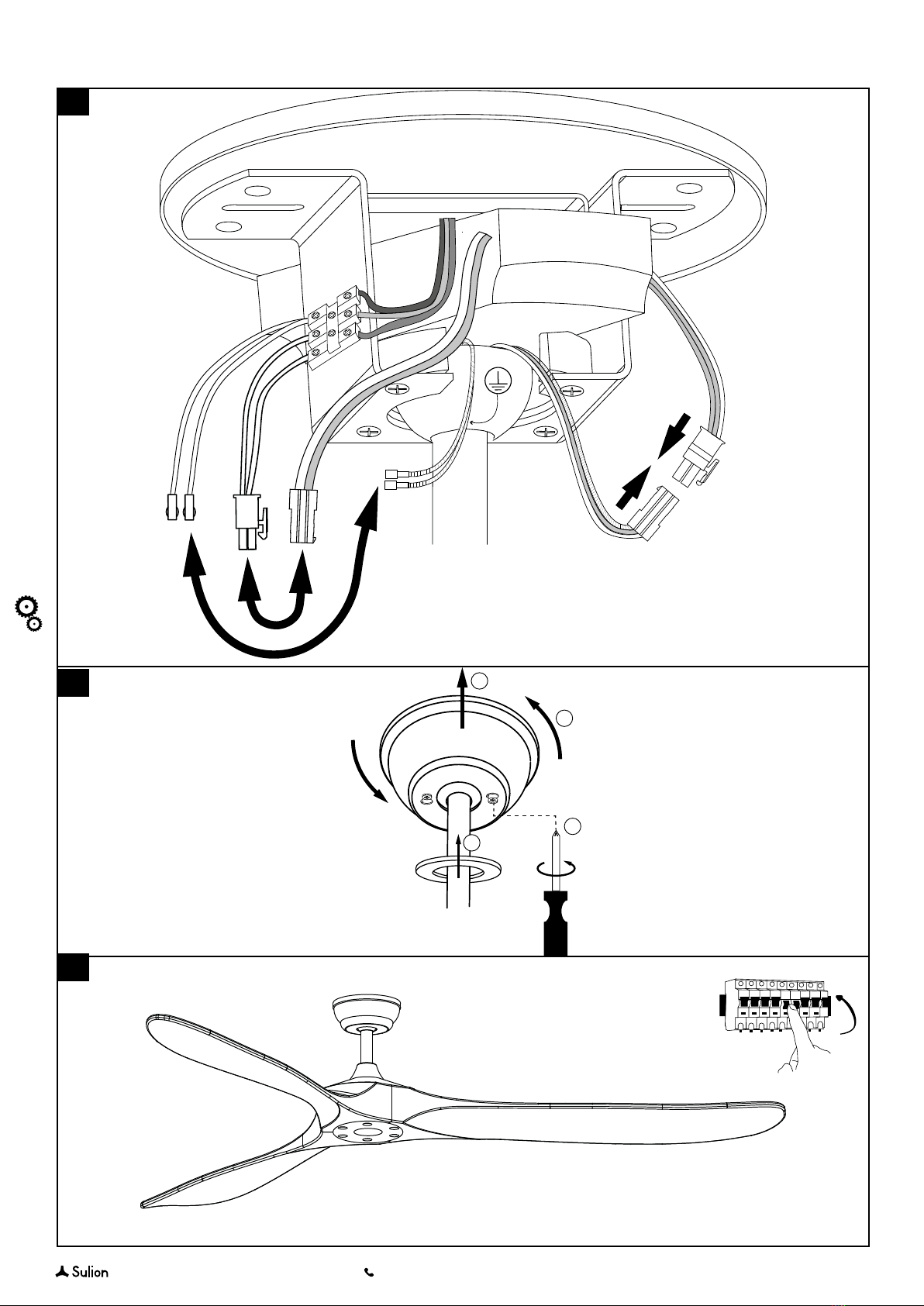 Sulion