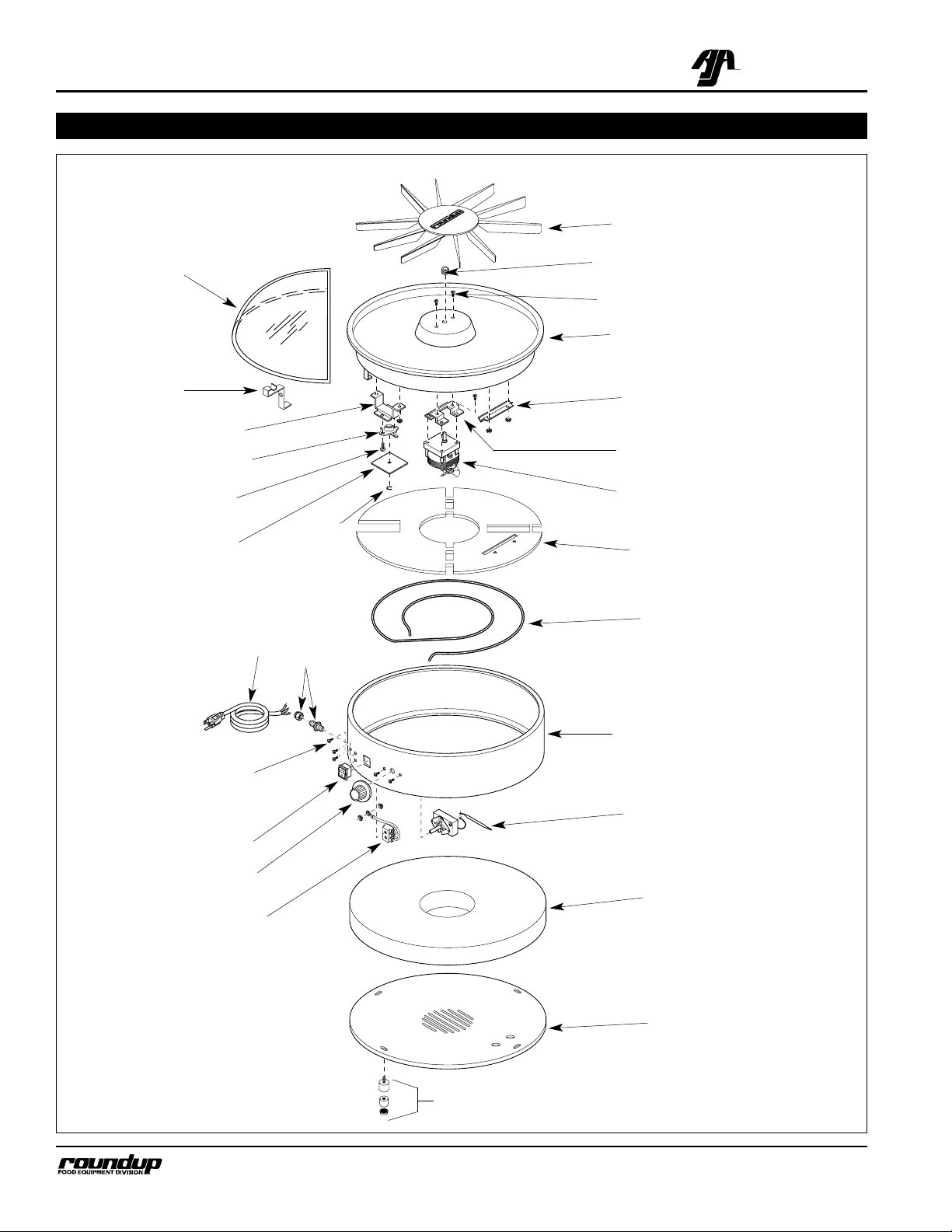 roundup

roundup
FOOD EQUIPMENT DIVISION