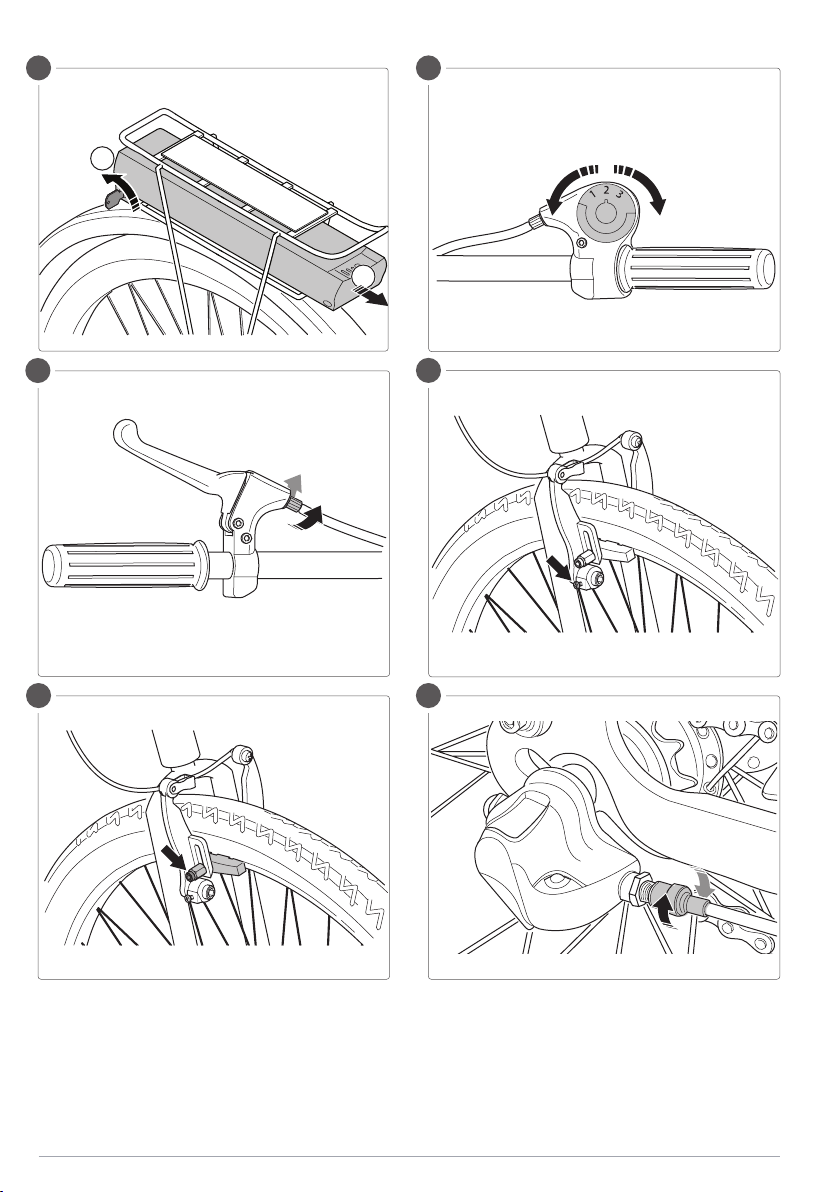 1
2
3