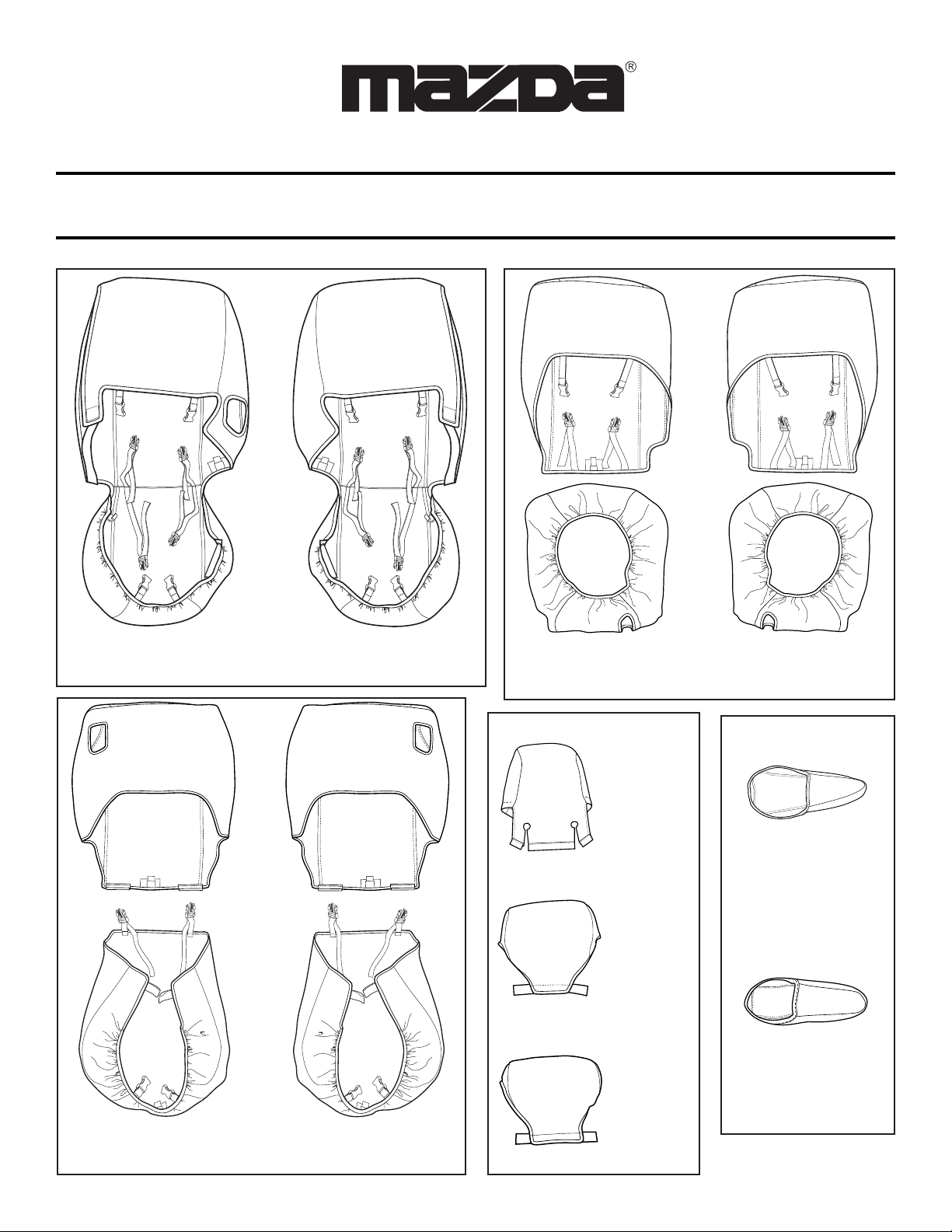 mazda®