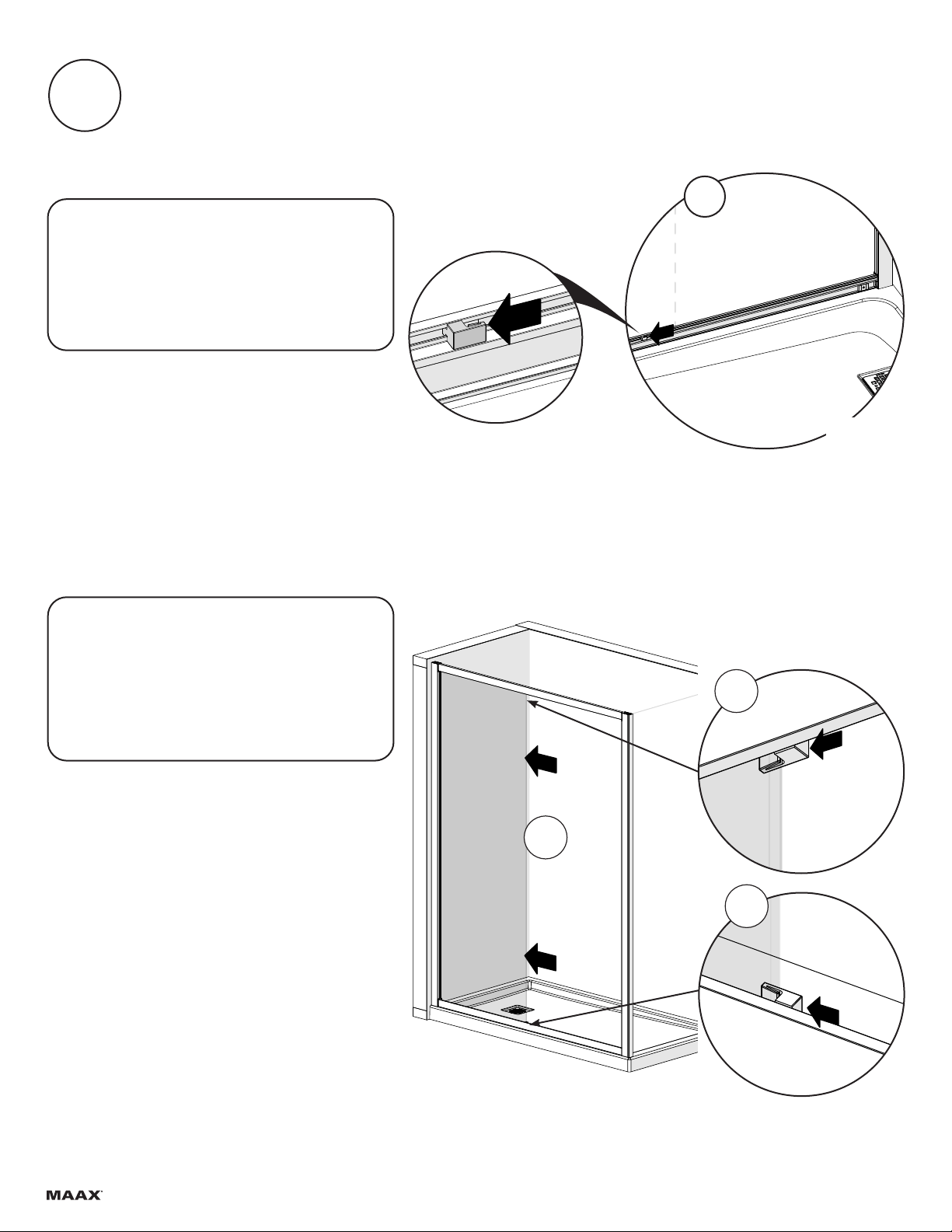 MAAX