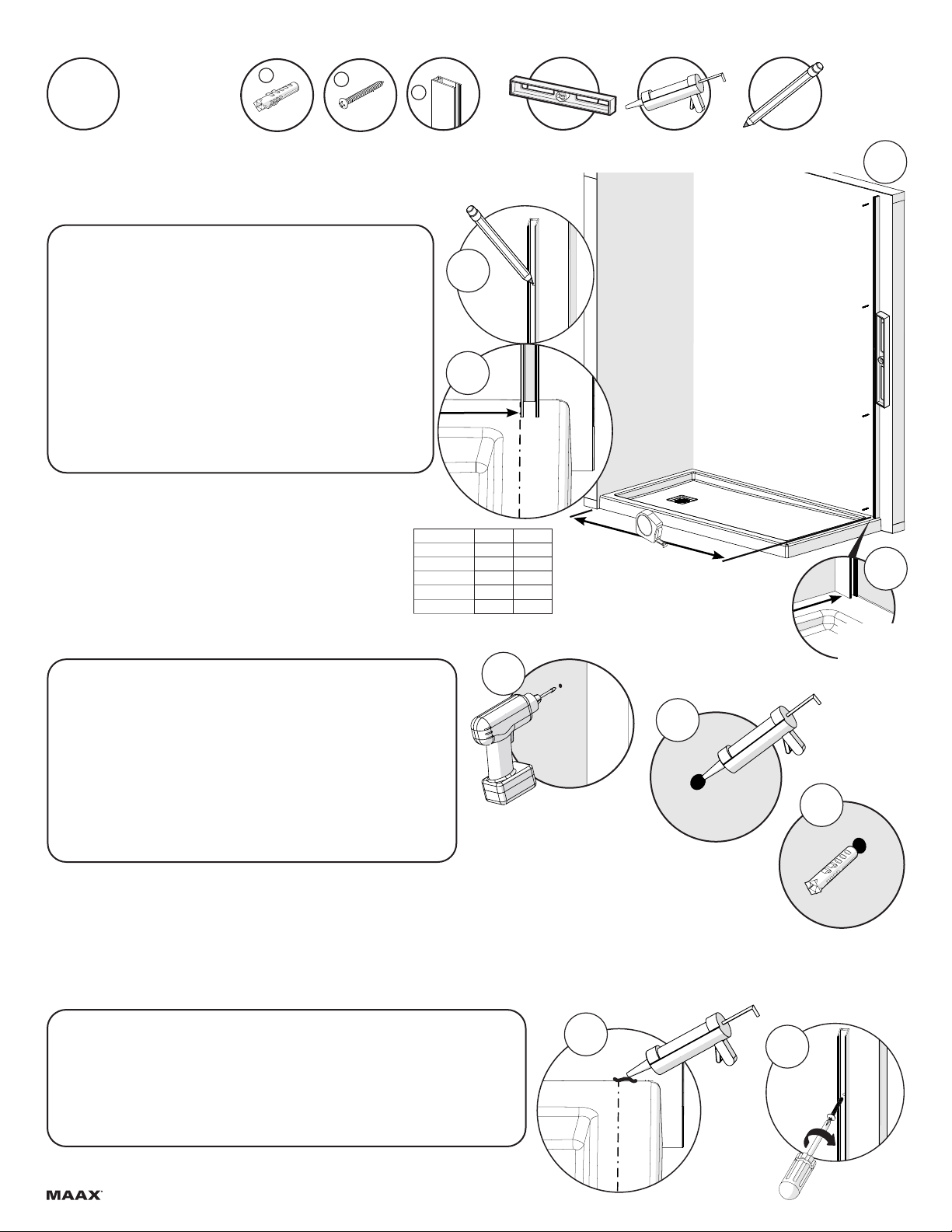 MAAX