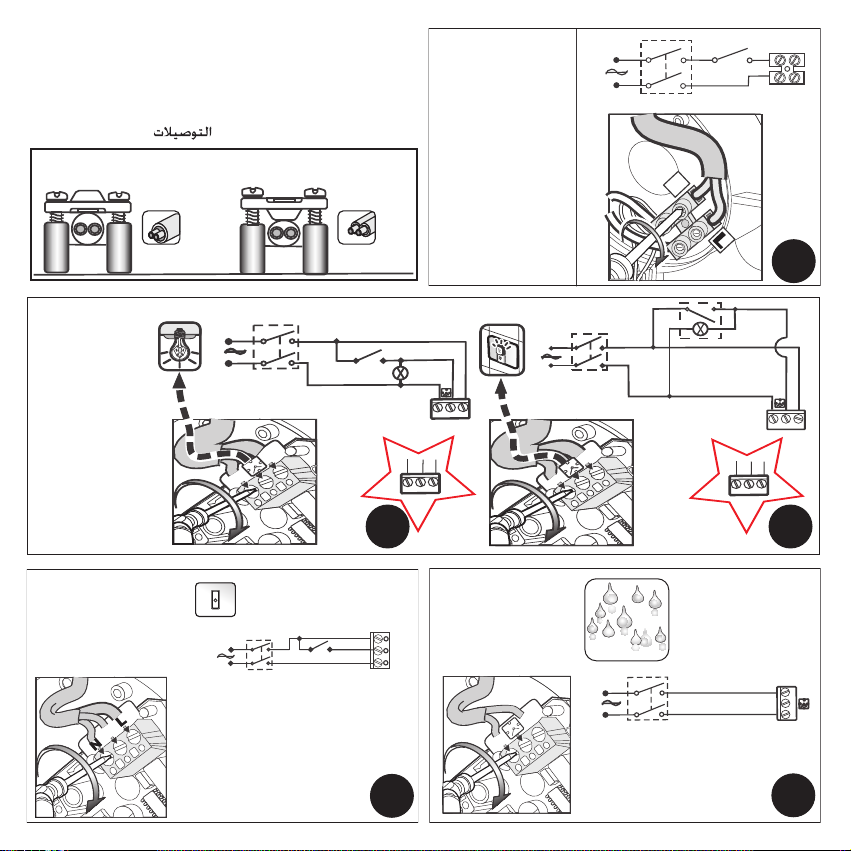 التوصيلات