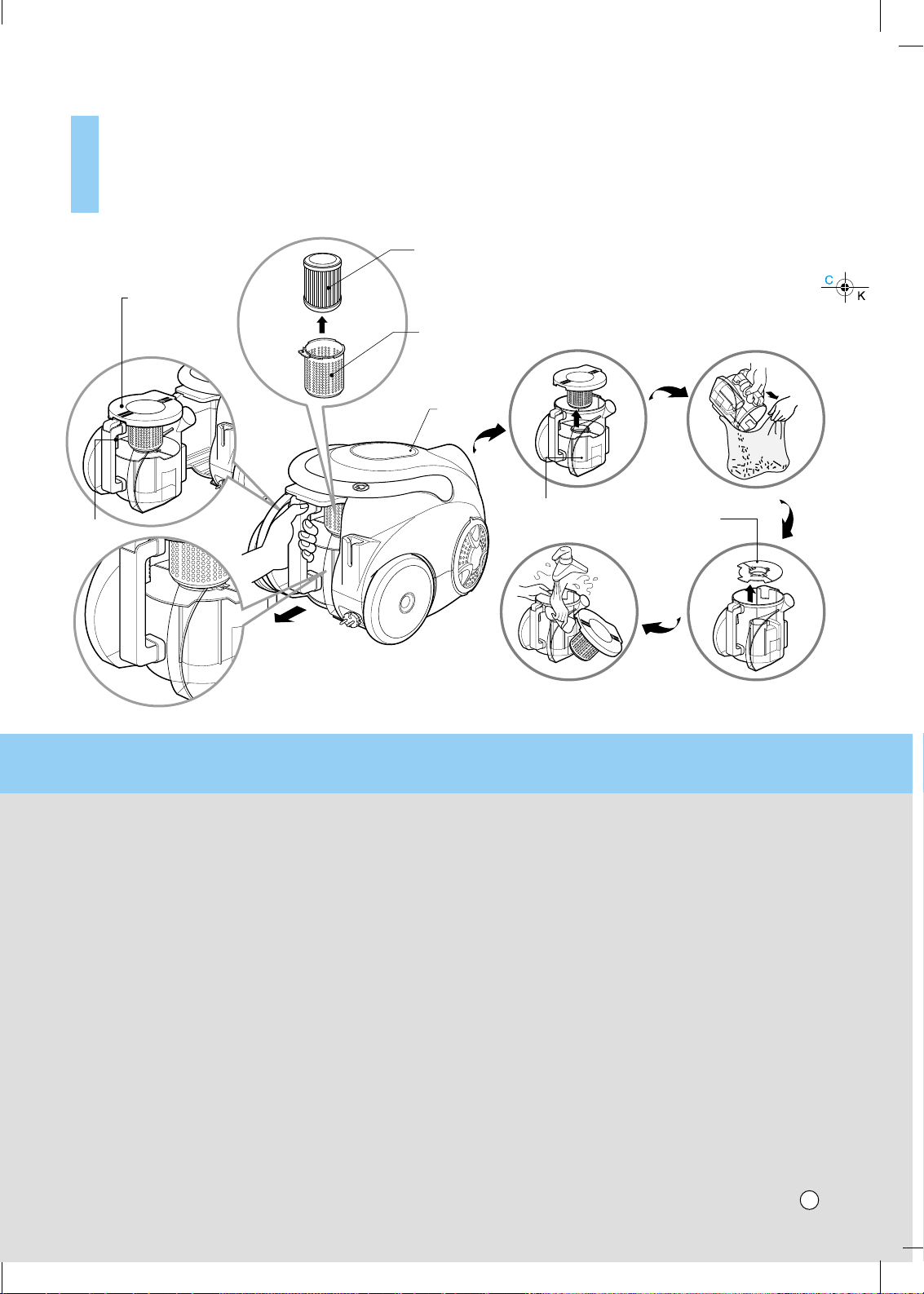 C
K