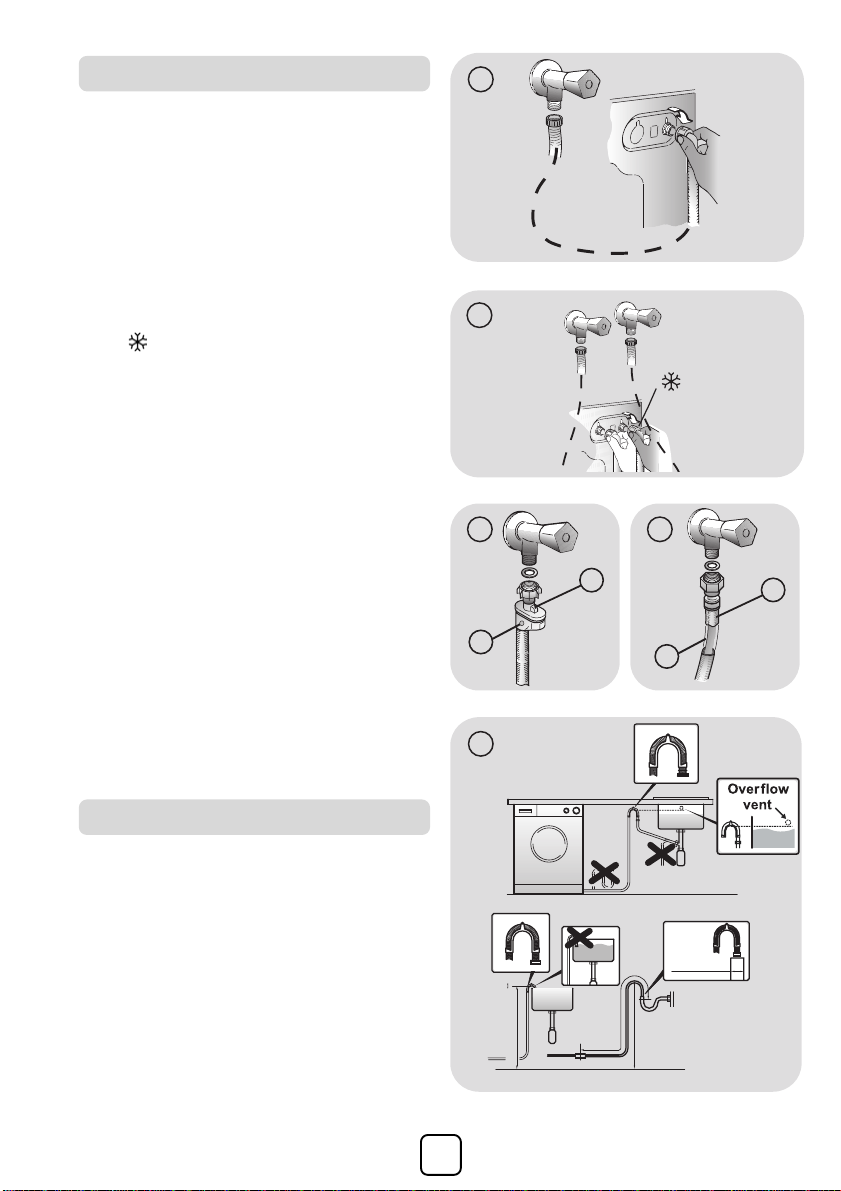 Overflow vent