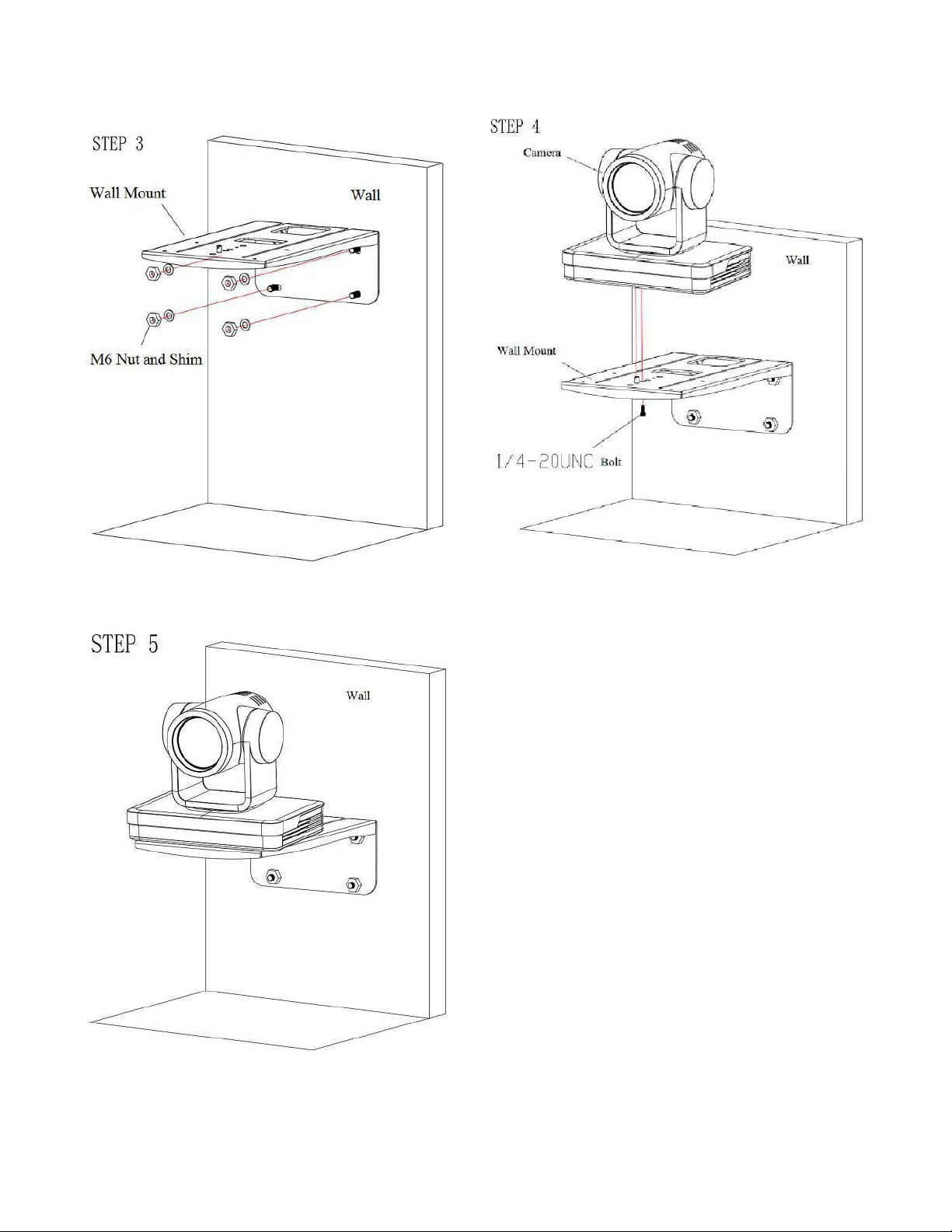 STEP 3

Wall Mount

Wall

M6 Nut and Shim

STEP 4

Camera

Wall

Wall Mount

1/4-20UNC Bolt

STEP 5

Wall