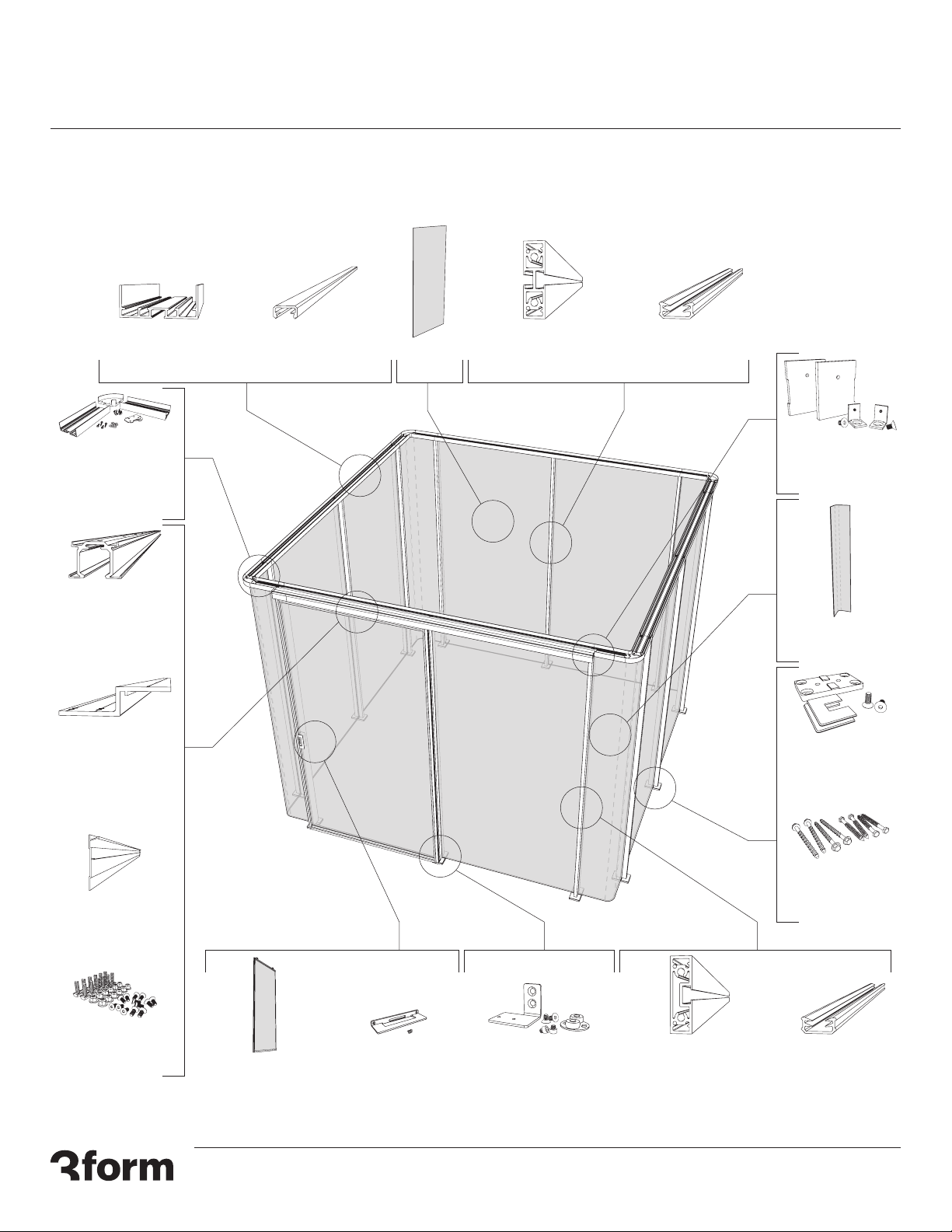 3form